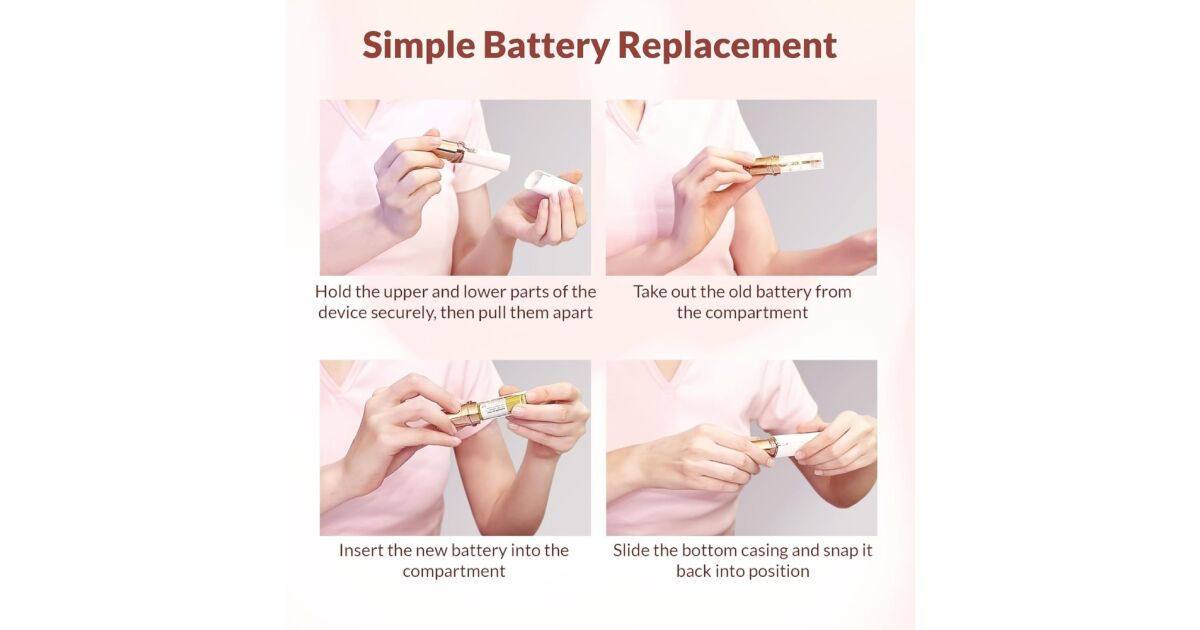 Simple Battery Replacement

Hold the upper and lower parts of the device securely, then pull them apart

Take out the old battery from the compartment

Insert the new battery into the compartment

Slide the bottom casing and snap it back into position