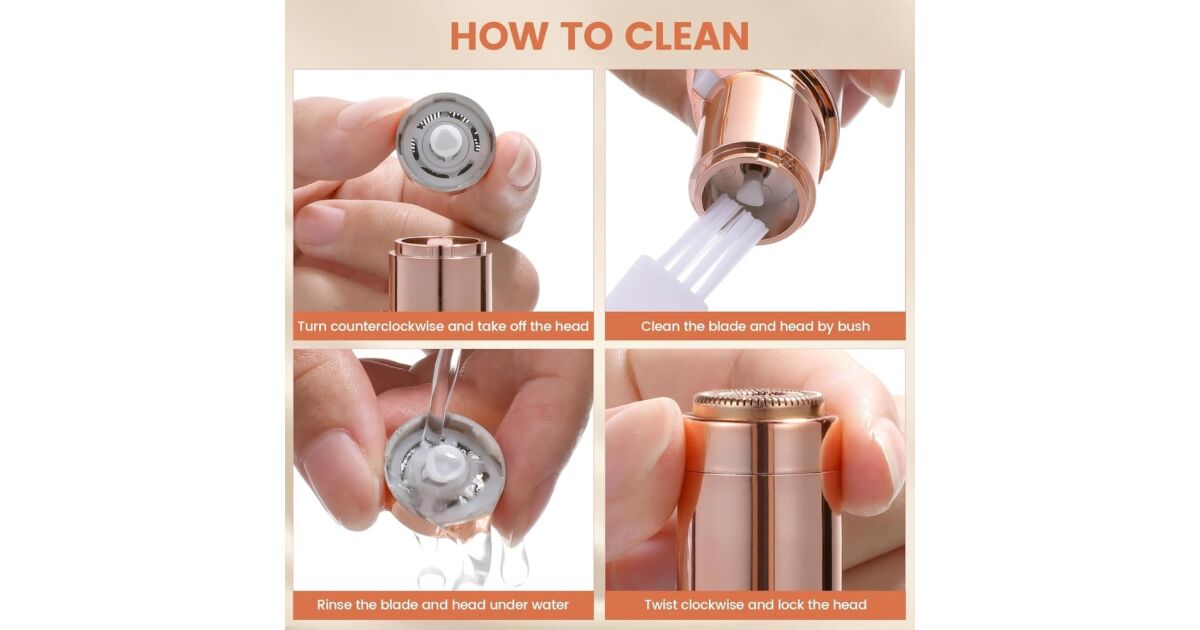 HOW TO CLEAN

Turn counterclockwise and take off the head

Clean the blade and head by bush

Rinse the blade and head under water

Twist clockwise and lock the head