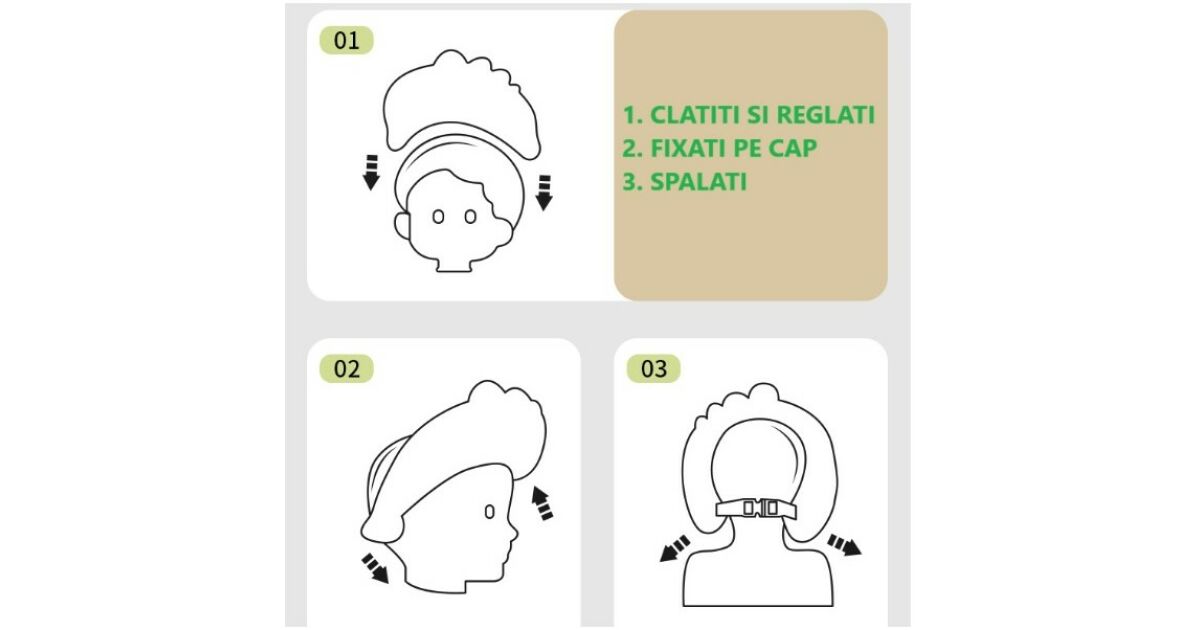 01

1. CLATITI SI REGLATI
2. FIXATI PE CAP
3. SPALATI

02

03