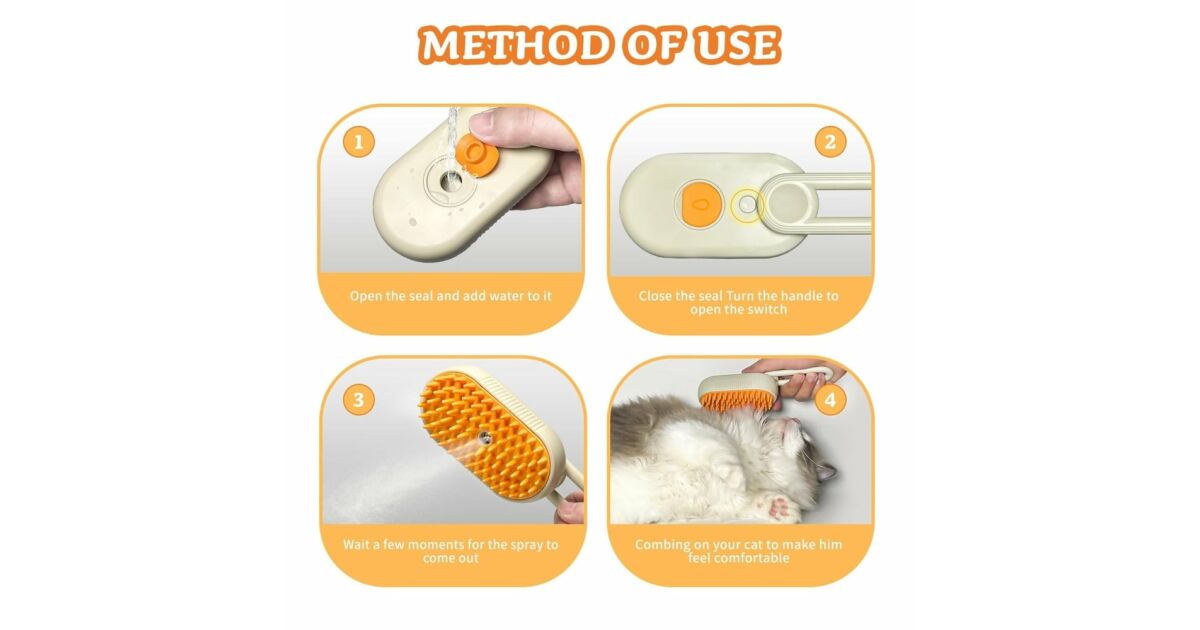 METHOD OF USE

1

Open the seal and add water to it

2

Close the seal Turn the handle to open the switch

3

Wait a few moments for the spray to come out

4

Combing on your cat to make him feel comfortable