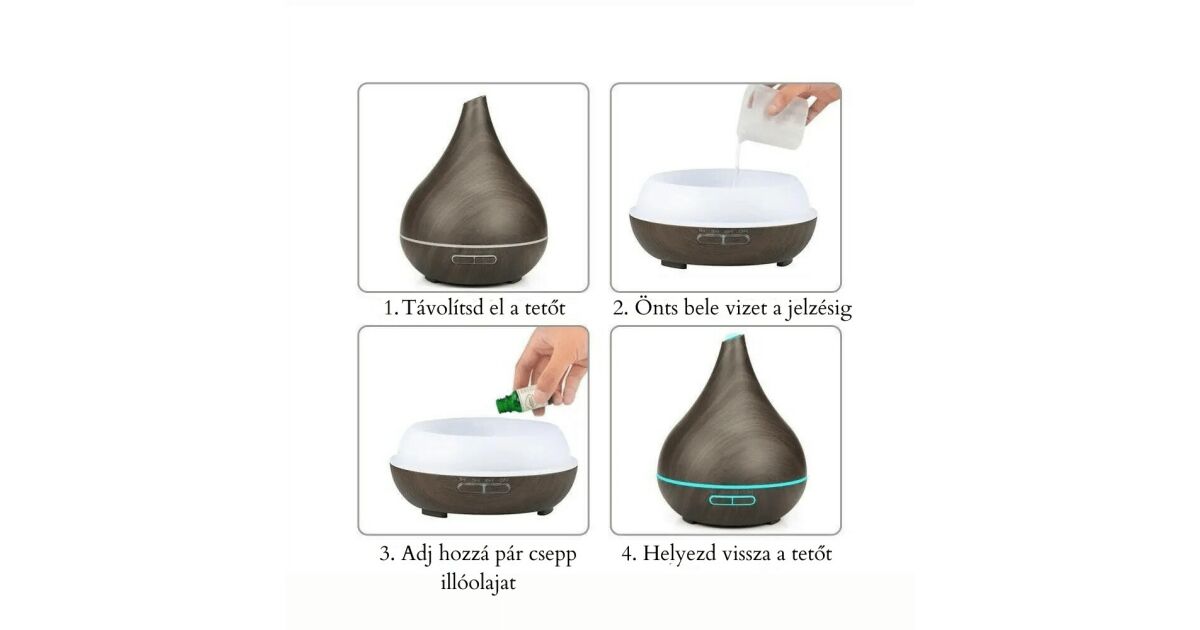 1. Távolítsd el a tetőt

2. Önts bele vizet a jelzésig

3. Adj hozzá pár csepp illóolajat

4. Helyezd vissza a tetőt