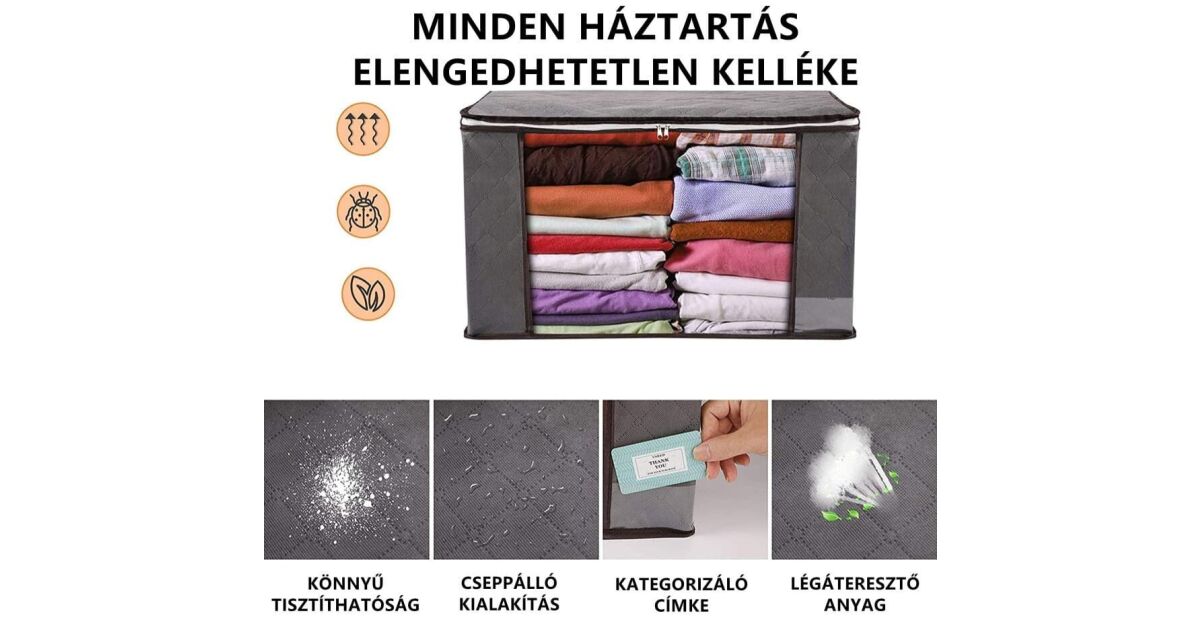 MINDEN HÁZTARTÁS ELENGEDHETETLEN KELLÉKE

THANK YOU

KÖNNYŰ TISZTÍTHATÓSÁG

CSEPPÁLLÓ KIALAKÍTÁS

KATEGORIZÁLÓ CÍMKE

LÉGÁTERESZTŐ ANYAG