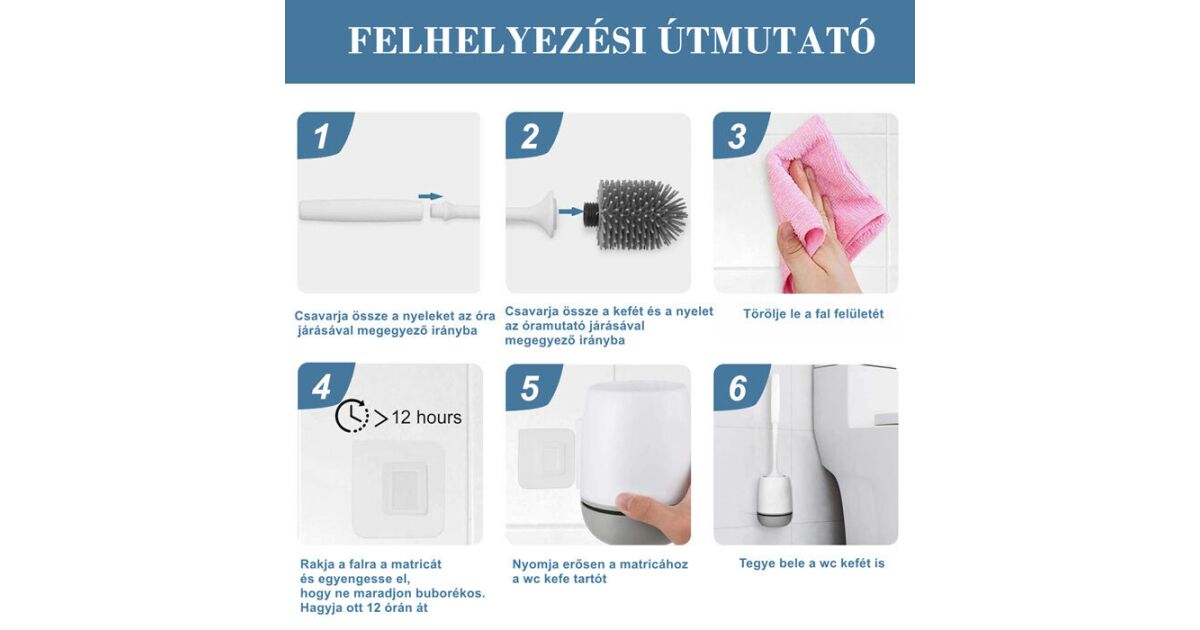 FELHELYEZÉSI ÚTMUTATÓ

1

Csavarja össze a nyeleket az óra járásával megegyező irányba

2

Csavarja össze a kefét és a nyelet az óramutató járásával megegyező irányba

3

Törölje le a fal felületét

4

> 12 hours

Rakja a falra a matricát és egyengesse el, hogy ne maradjon buborékos. Hagyja ott 12 órán át

5

Nyomja erősen a matricához a wc kefe tartót

6

Tegye bele a wc kefét is