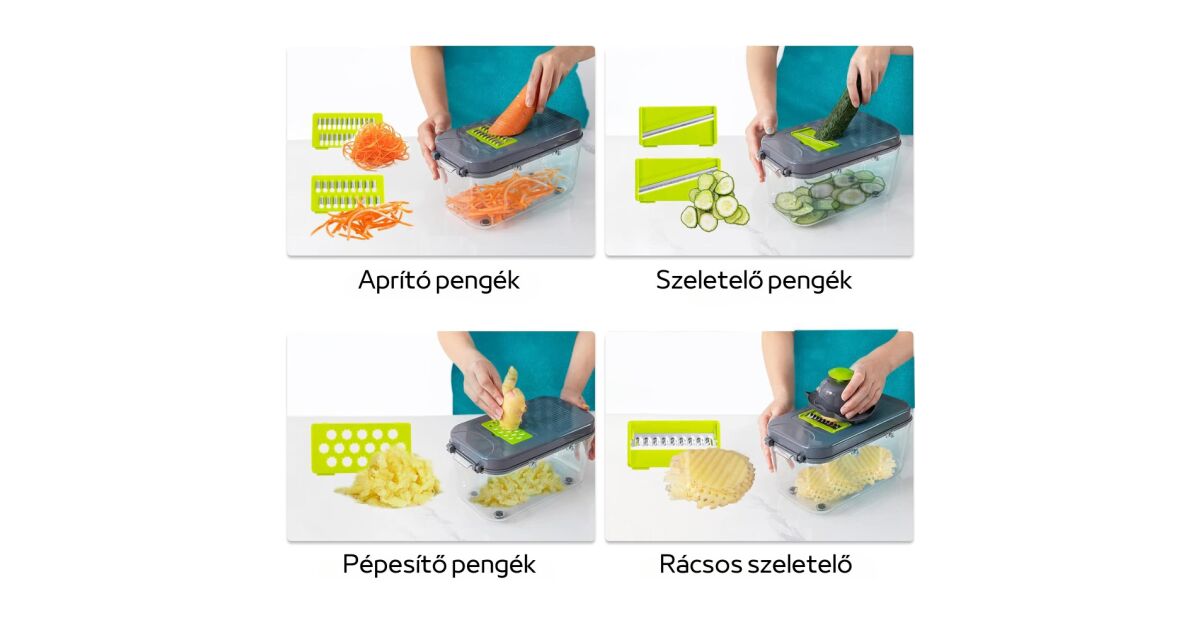 Aprító pengék

Szeletelő pengék

Pépesítő pengék

Rácsos szeletelő