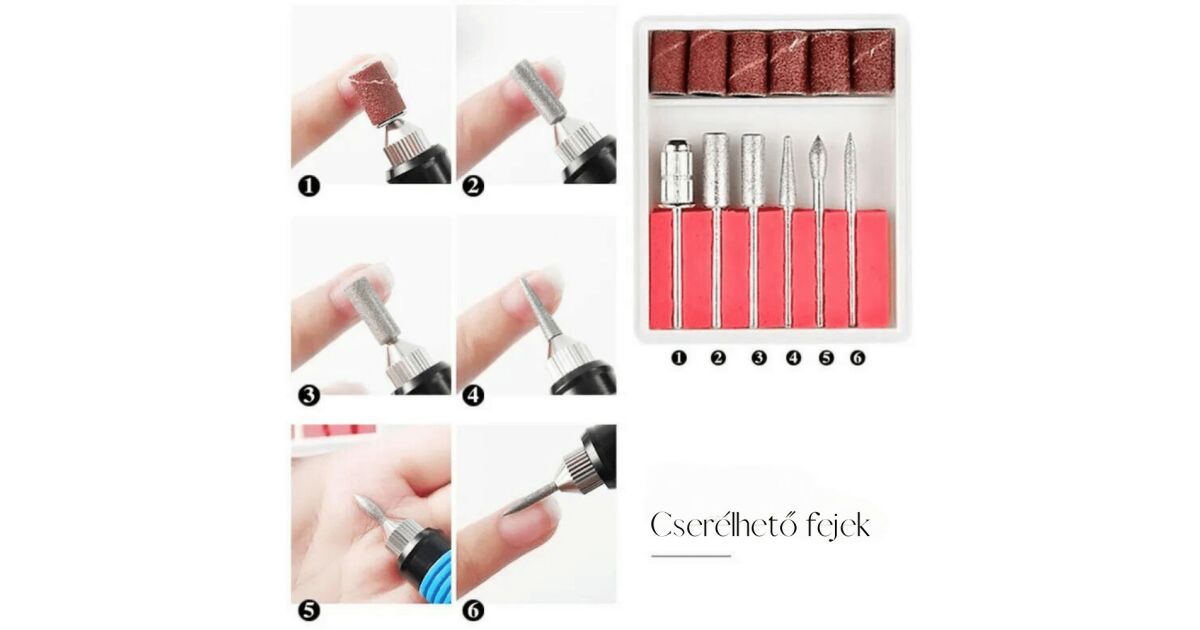 1
2
3
4
5
6
1 2 3 4 5 6
Cserélhető fejek