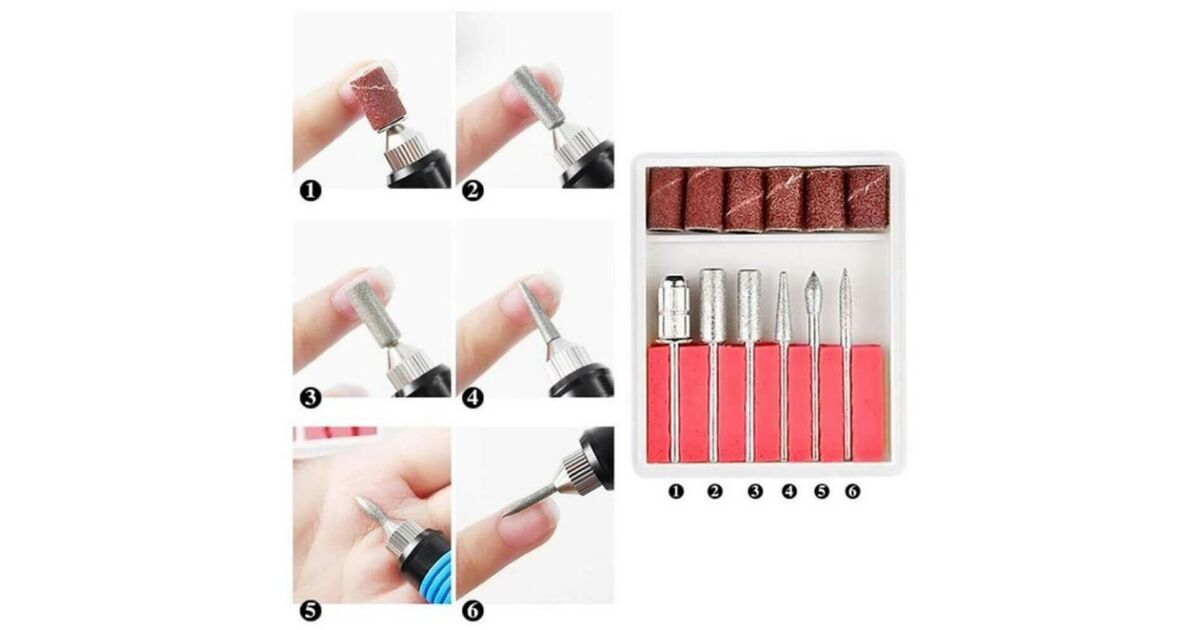 1
2
3
4
5
6
1 2 3 4 5 6