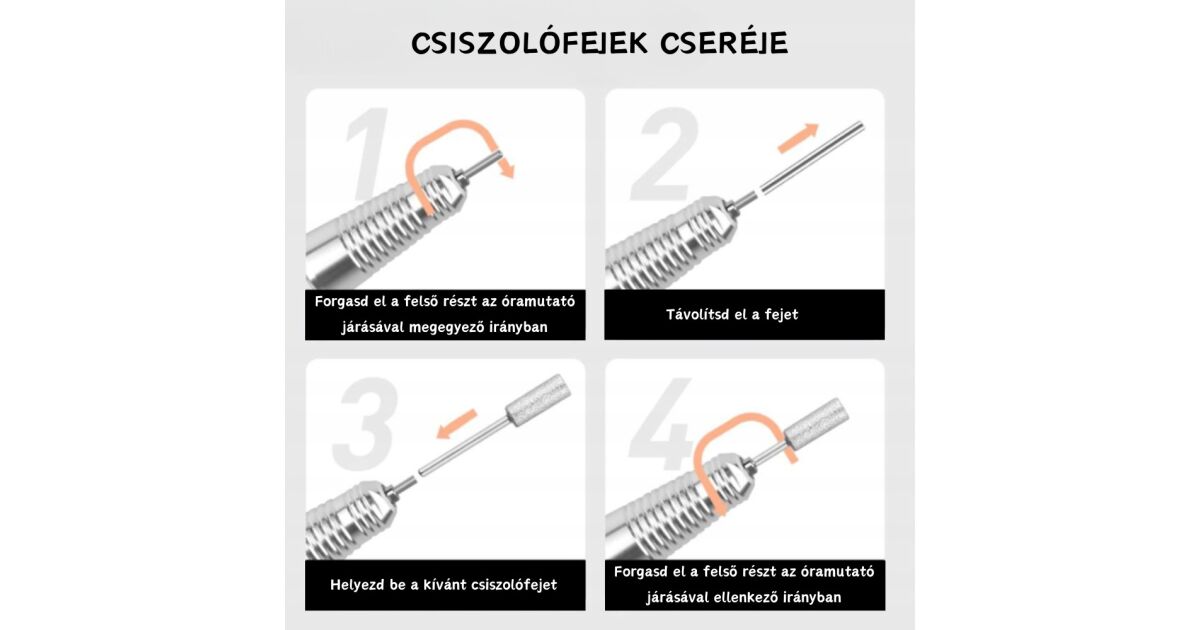 CSISZOLÓFEJEK CSERÉJE

1

Forgasd el a felső részt az óramutató járásával megegyező irányban

2

Távolítsd el a fejet

3

Helyezd be a kívánt csiszolófejet

4

Forgasd el a felső részt az óramutató járásával ellenkező irányban