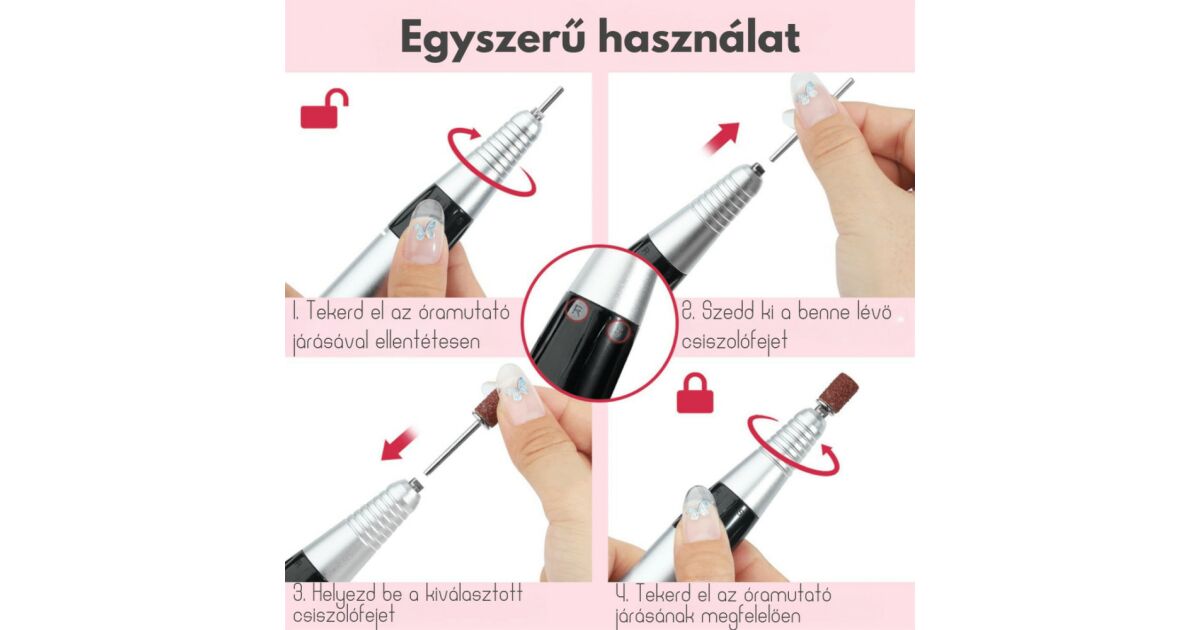 Egyszerű használat

1. Tekerd el az óramutató járásával ellentétesen

R

S

2. Szedd ki a benne lévő csiszolófejet

3. Helyezd be a kiválasztott csiszolófejet

4. Tekerd el az óramutató járásának megfelelően