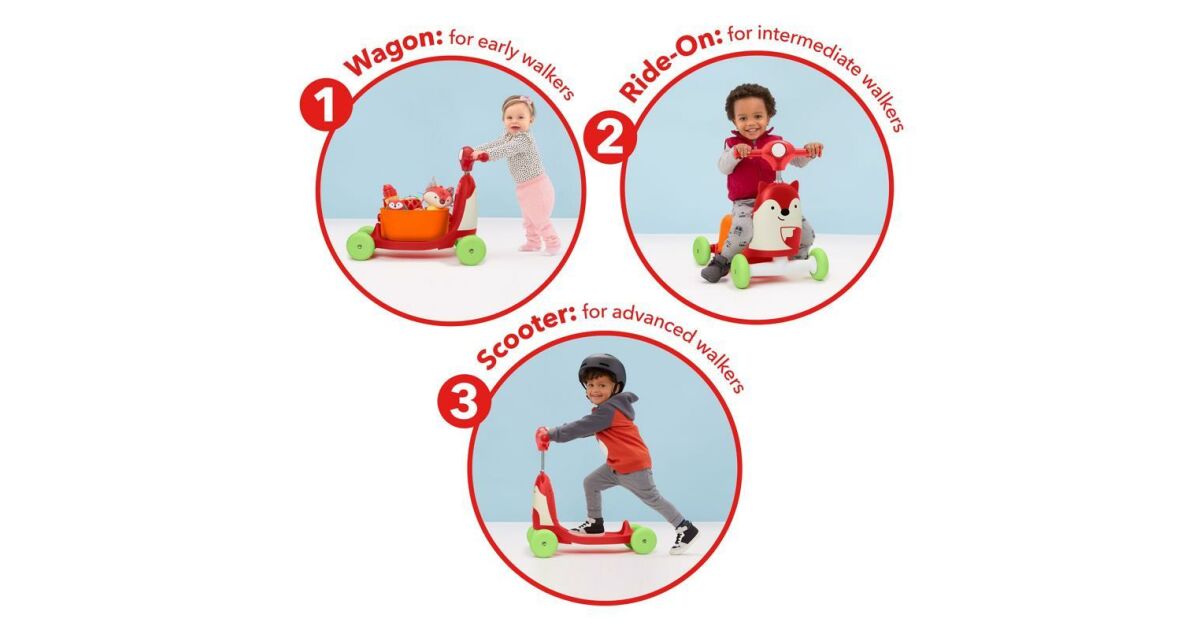 1 Wagon: for early walkers

2 Ride-On: for intermediate walkers

3 Scooter: for advanced walkers