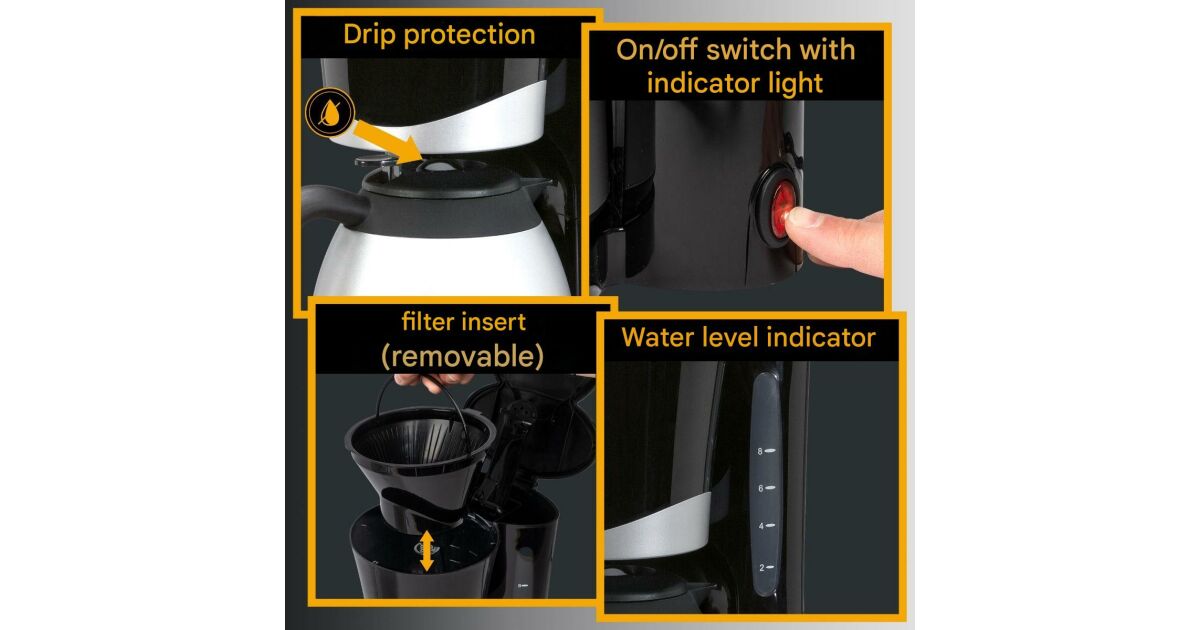 Drip protection

On/off switch with indicator light

filter insert (removable)

Water level indicator

8

6

4

2