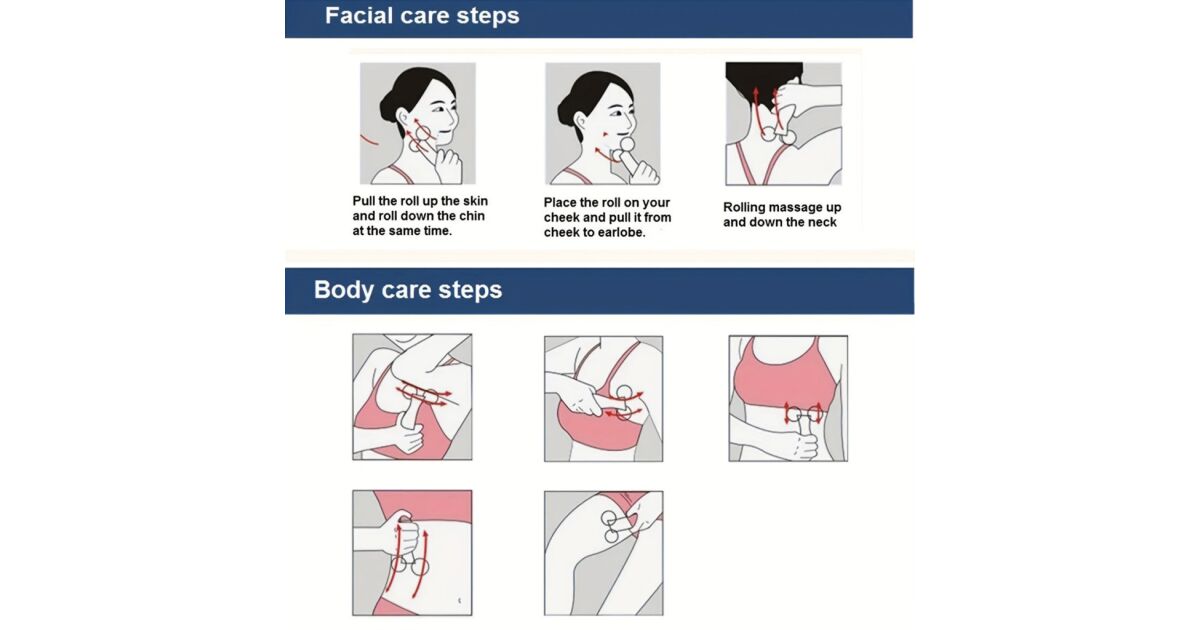 Facial care steps

Pull the roll up the skin and roll down the chin at the same time.

Place the roll on your cheek and pull it from cheek to earlobe.

Rolling massage up and down the neck

Body care steps