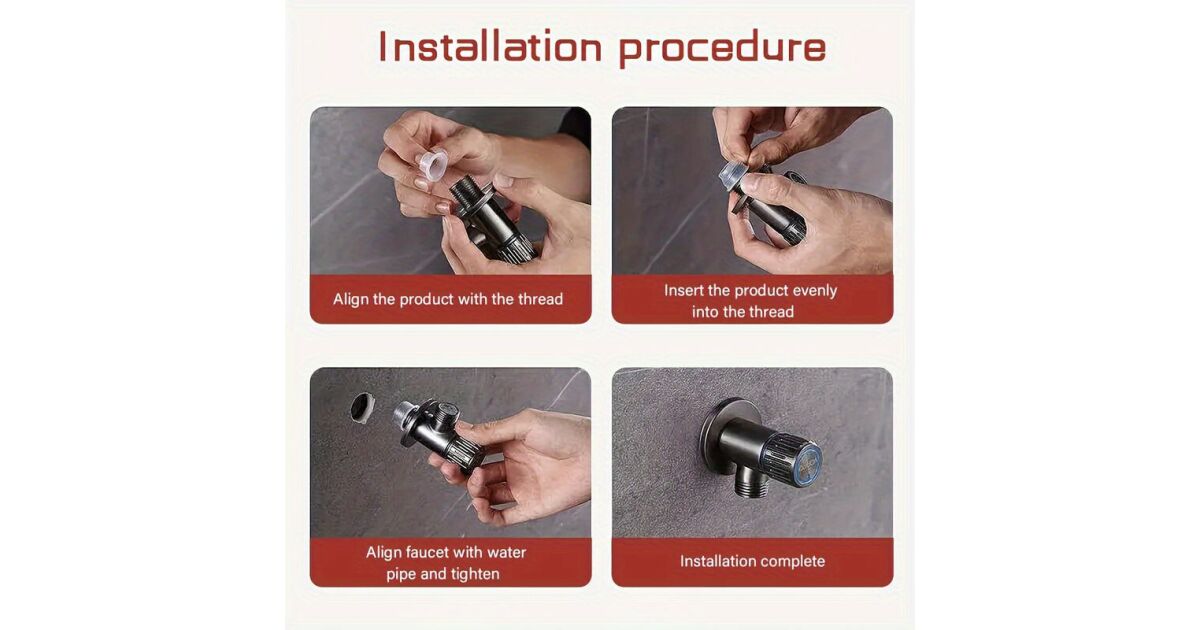 Installation procedure

Align the product with the thread

Insert the product evenly into the thread

Align faucet with water pipe and tighten

Installation complete