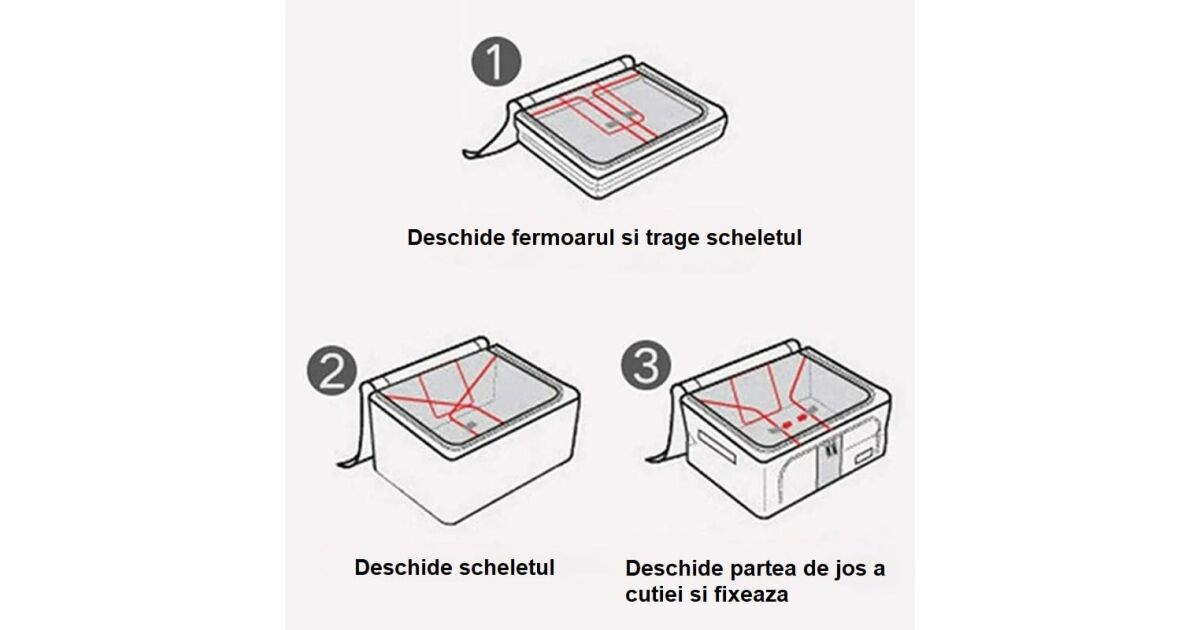 1

Deschide fermoarul si trage scheletul

2

Deschide scheletul

3

Deschide partea de jos a cutiei si fixeaza