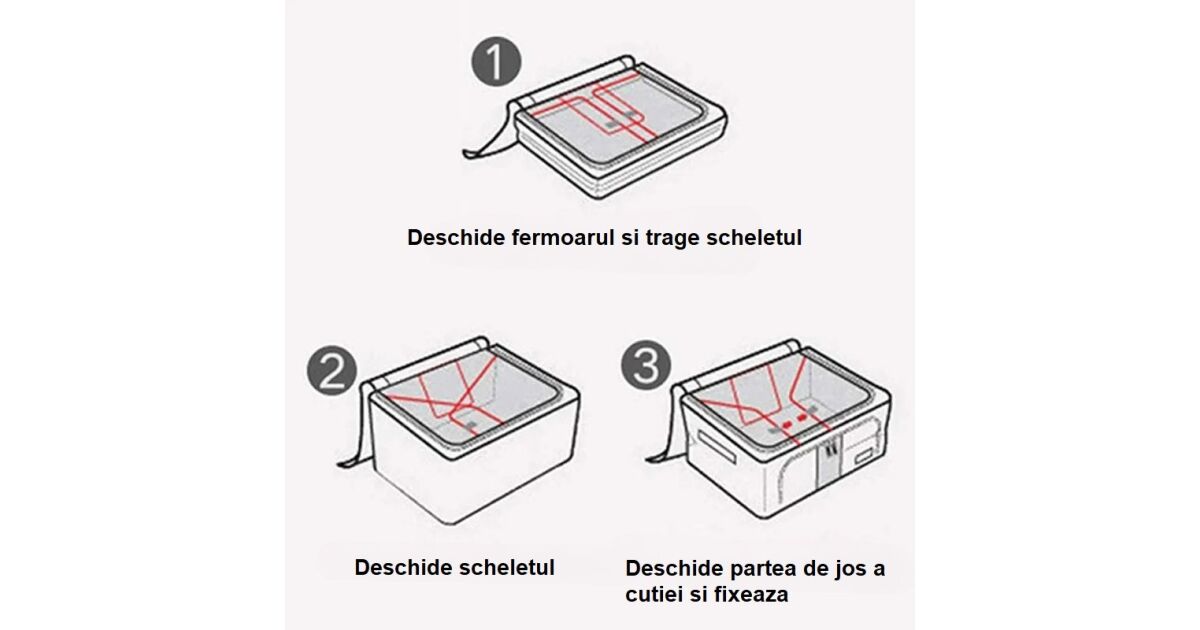 1

Deschide fermoarul si trage scheletul

2

Deschide scheletul

3

Deschide partea de jos a cutiei si fixeaza