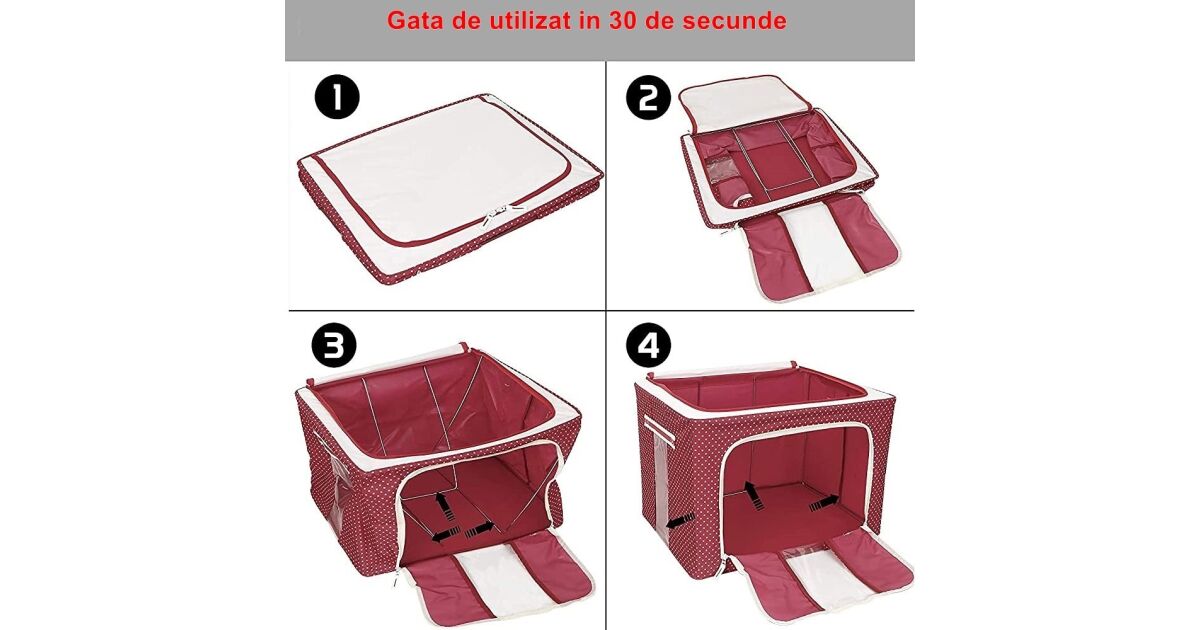 Gata de utilizat in 30 de secunde

1

2

3

4