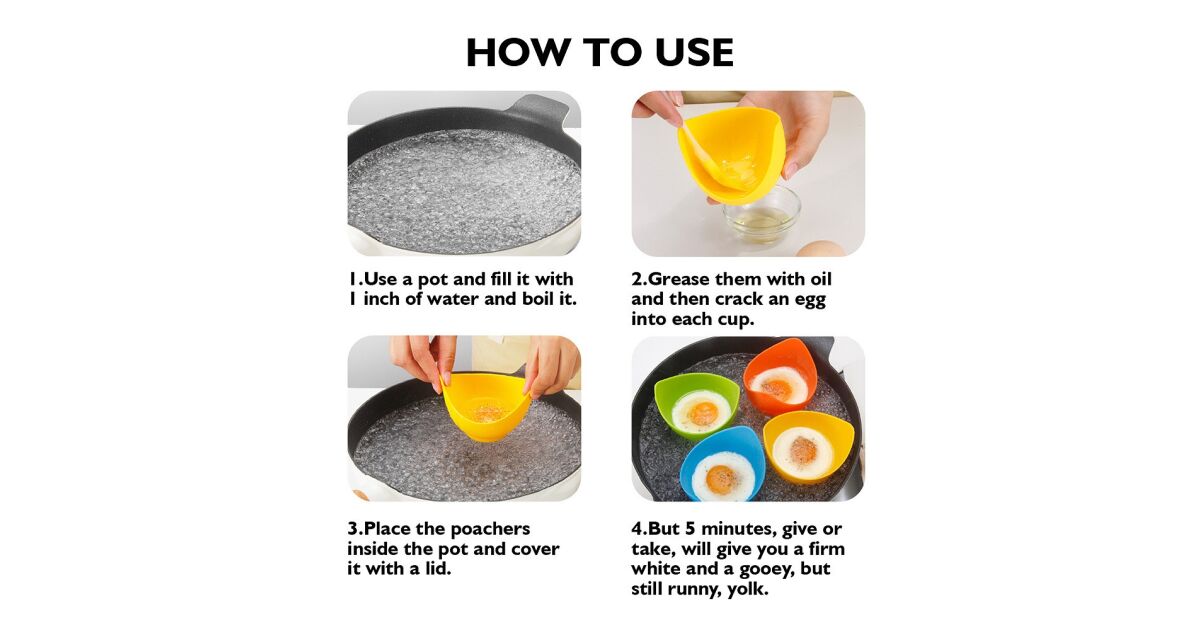 HOW TO USE

1.Use a pot and fill it with 1 inch of water and boil it.

2.Grease them with oil and then crack an egg into each cup.

3.Place the poachers inside the pot and cover it with a lid.

4.But 5 minutes, give or take, will give you a firm white and a gooey, but still runny, yolk.