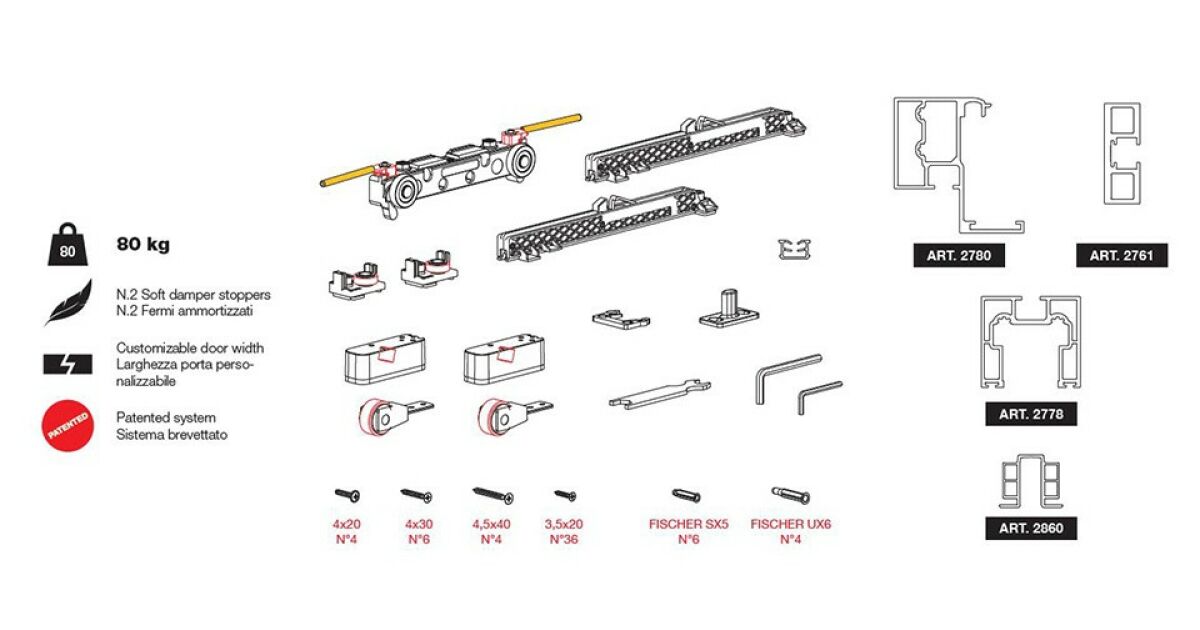 80

80 kg

N.2 Soft damper stoppers
N.2 Fermi ammortizzati

Customizable door width
Larghezza porta personalizzabile

PATENTED

Patented system
Sistema brevettato

4x20
N°4

4x30
N°6

4,5x40
N°4

3,5x20
N°36

FISCHER SX5
N°6

FISCHER UX6
N°4

ART. 2780

ART. 2761

ART. 2778

ART. 2860