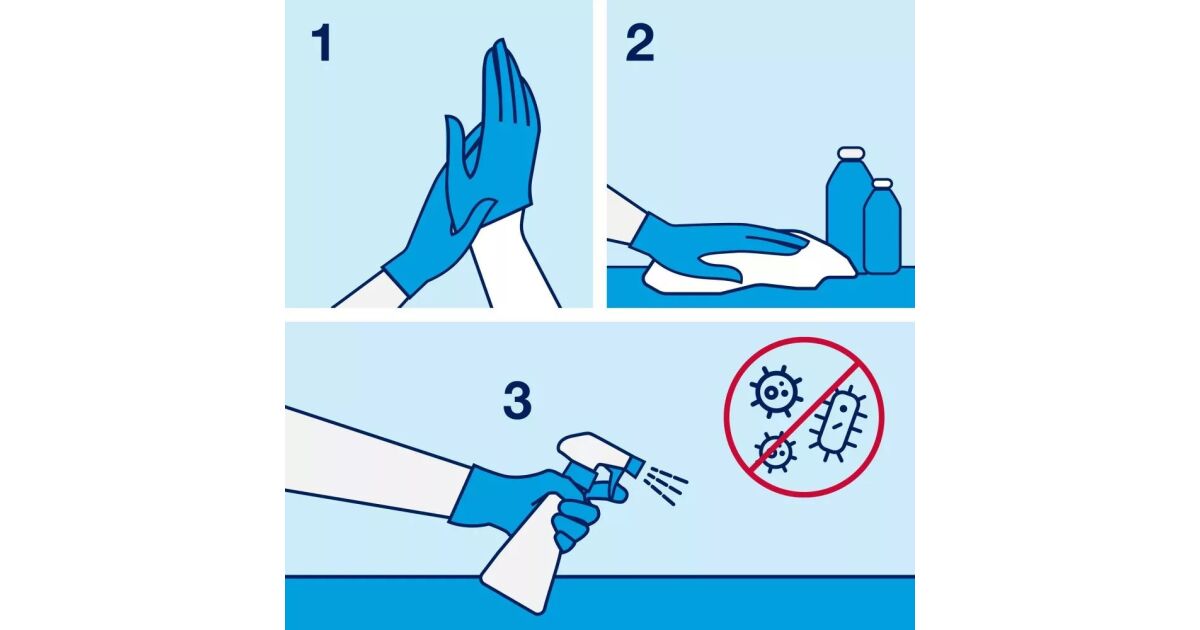 1

2

3