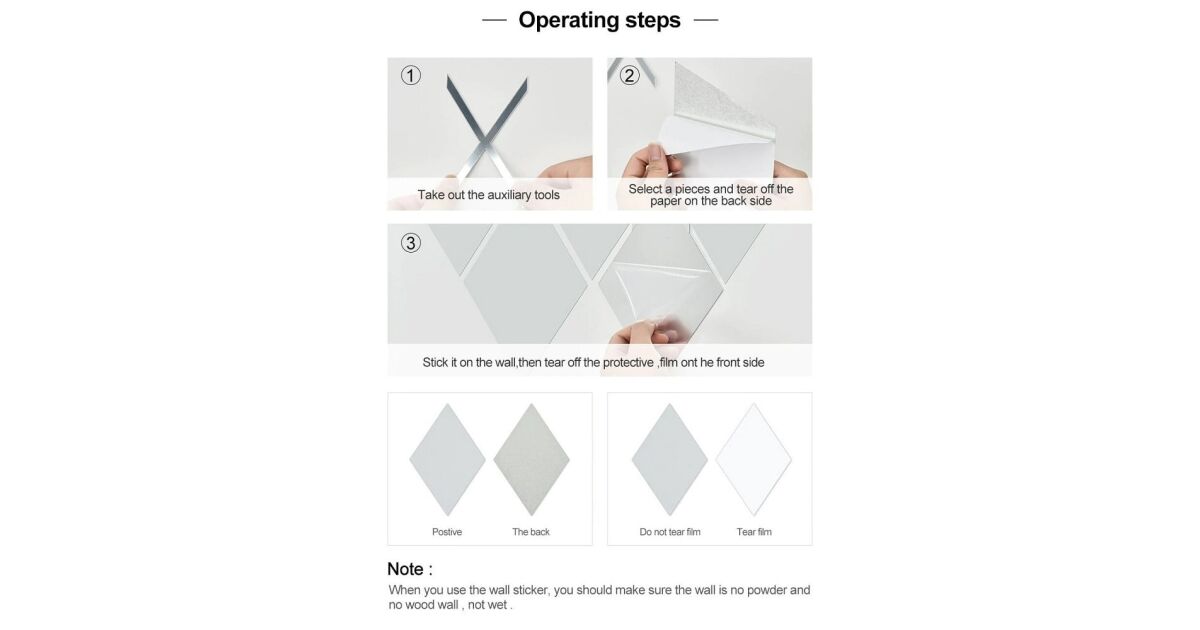 — Operating steps —

①

Take out the auxiliary tools

②

Select a pieces and tear off the paper on the back side

③

Stick it on the wall,then tear off the protective ,film ont he front side

Postive The back

Do not tear film Tear film

Note :

When you use the wall sticker, you should make sure the wall is no powder and no wood wall , not wet .