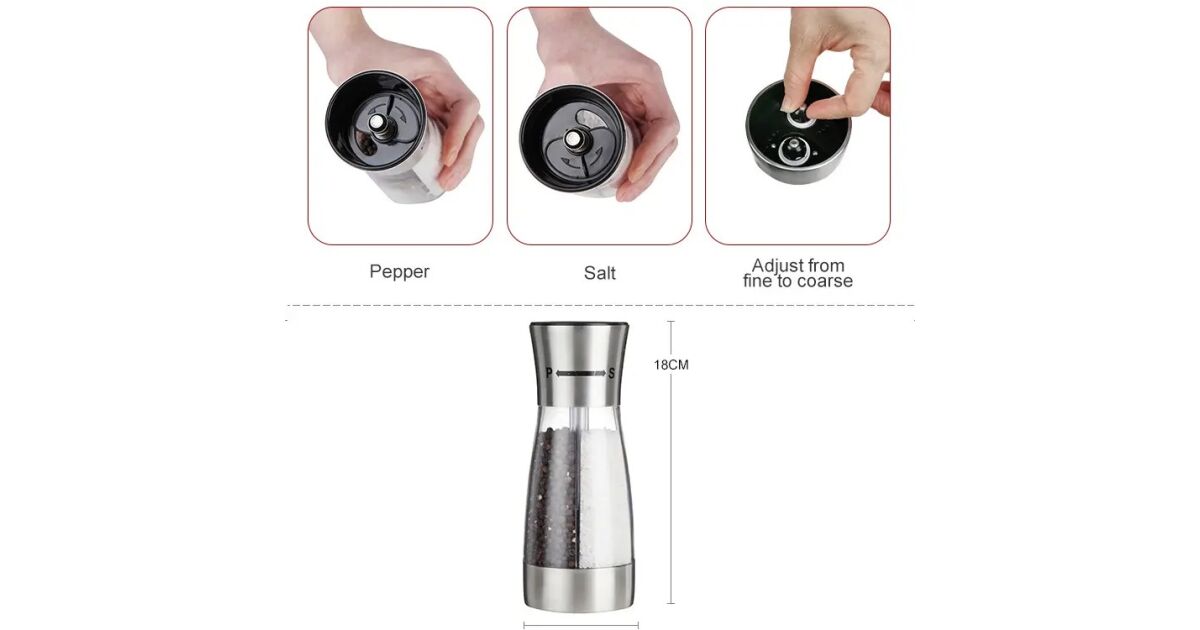 Pepper

Salt

Adjust from fine to coarse

P S

18CM