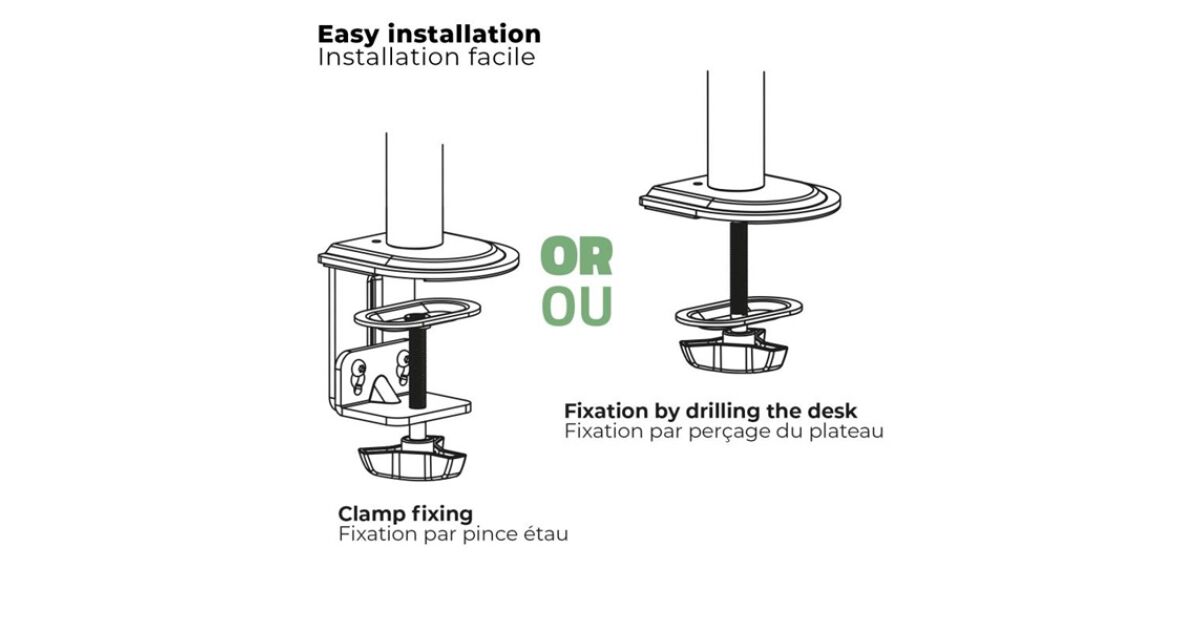 Easy installation
Installation facile

OR
OU

Fixation by drilling the desk
Fixation par perçage du plateau

Clamp fixing
Fixation par pince étau