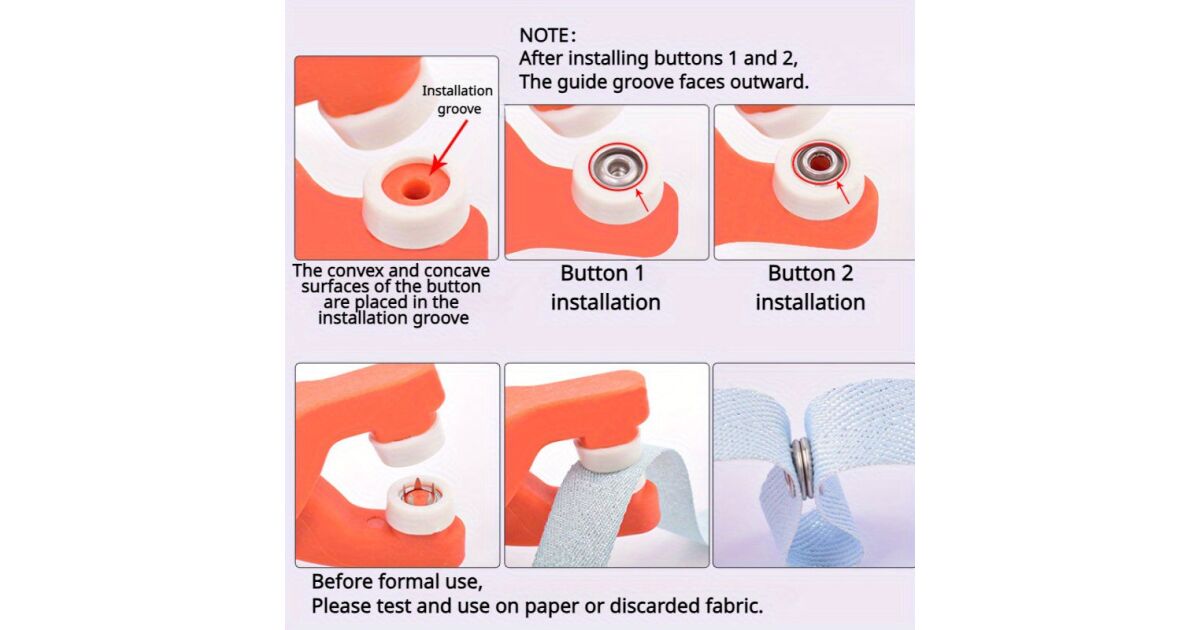 NOTE:
After installing buttons 1 and 2,
The guide groove faces outward.

Installation groove

The convex and concave surfaces of the button are placed in the installation groove

Button 1 installation

Button 2 installation

Before formal use,
Please test and use on paper or discarded fabric.