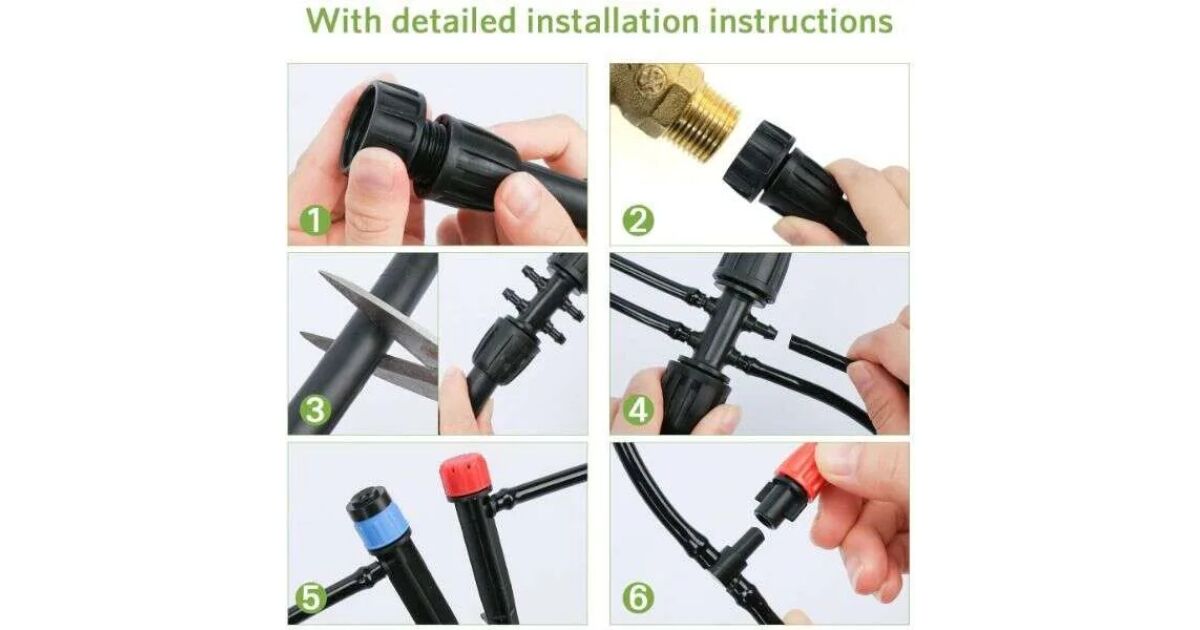 With detailed installation instructions

1

2

3

4

5

6