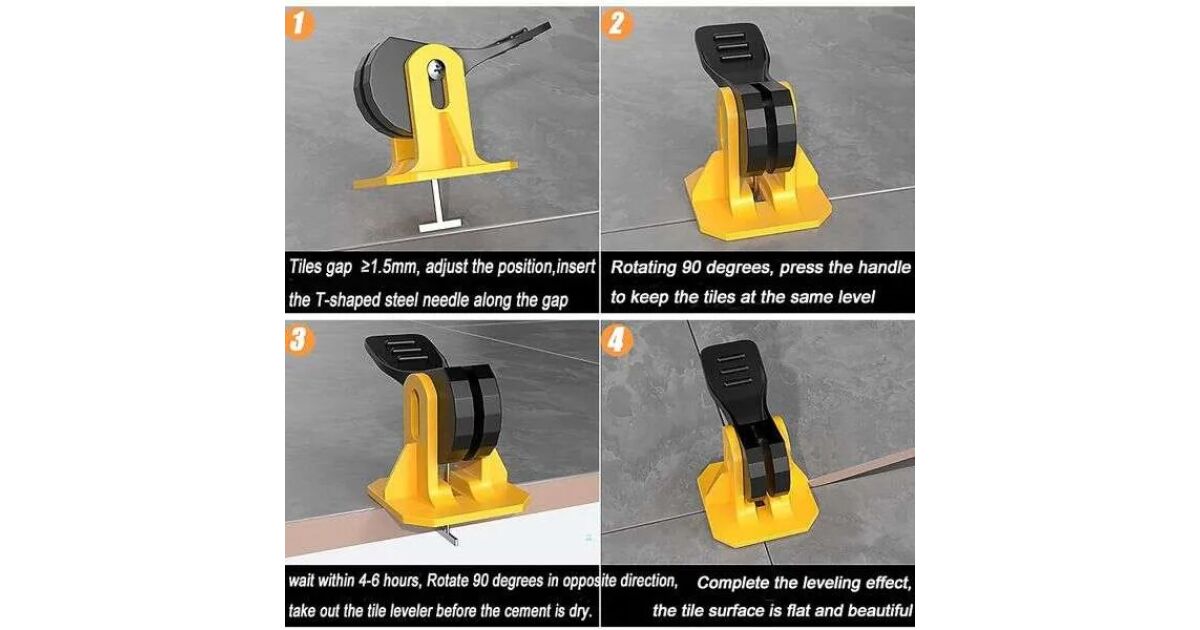 1

Tiles gap ≥1.5mm, adjust the position,insert the T-shaped steel needle along the gap

2

Rotating 90 degrees, press the handle to keep the tiles at the same level

3

wait within 4-6 hours, Rotate 90 degrees in opposite direction, take out the tile leveler before the cement is dry.

4

Complete the leveling effect, the tile surface is flat and beautiful