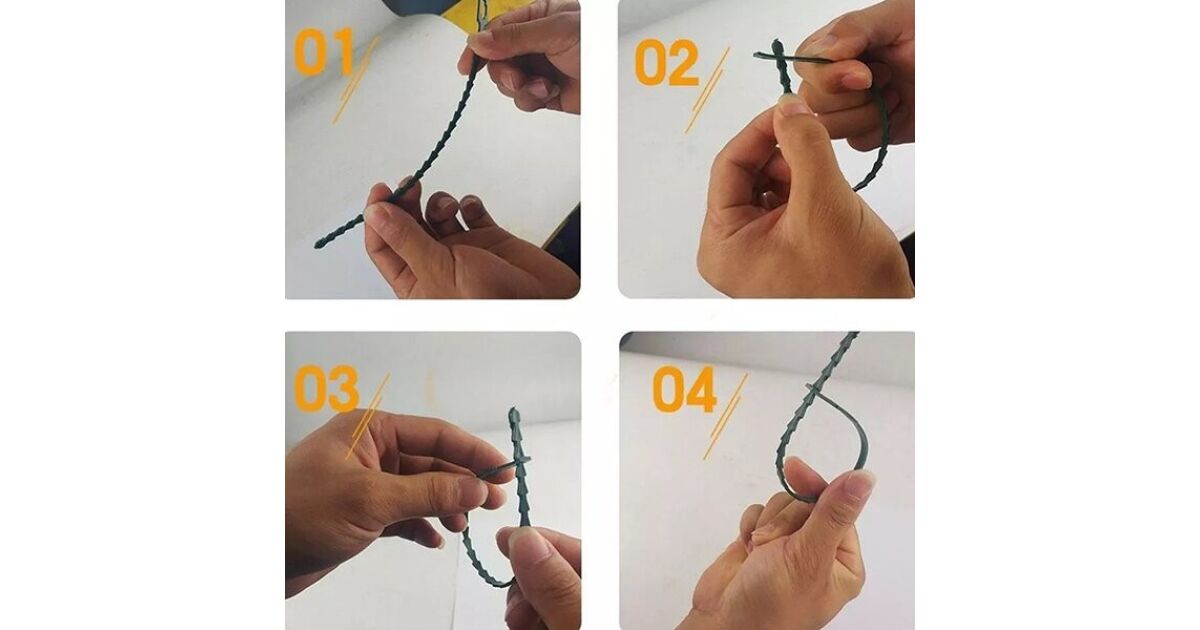 01

02

03

04