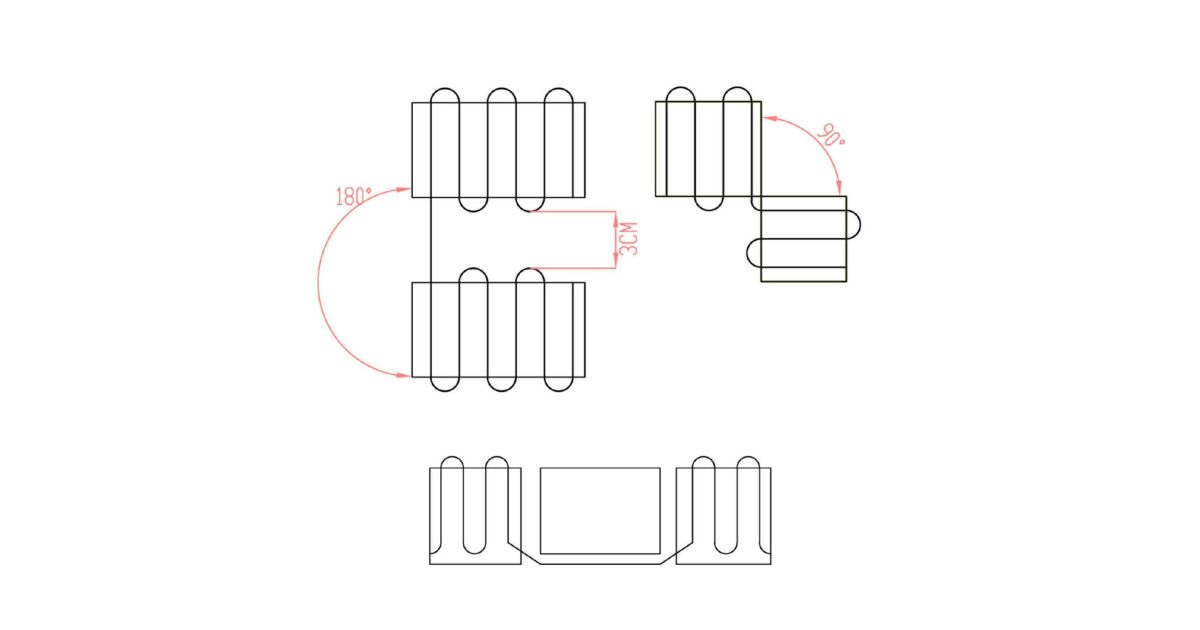 180°

3CM

90°