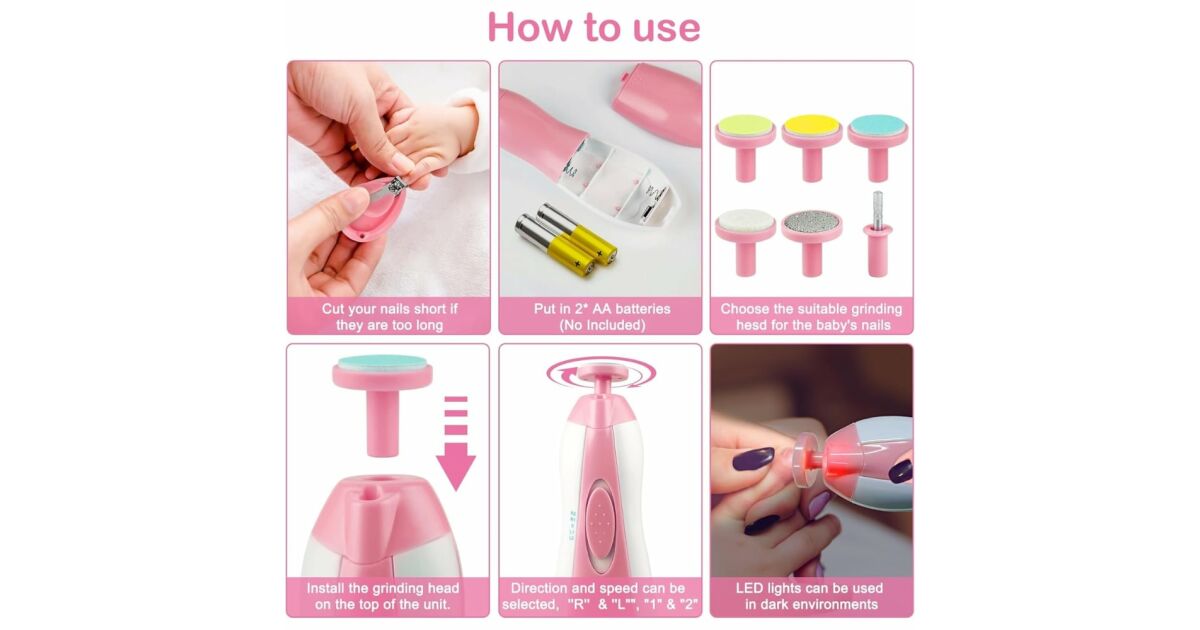 How to use

Cut your nails short if they are too long

Put in 2* AA batteries (No Included)

Choose the suitable grinding hesd for the baby's nails

Install the grinding head on the top of the unit.

Direction and speed can be selected, "R" & "L"", "1" & "2"

LED lights can be used in dark environments