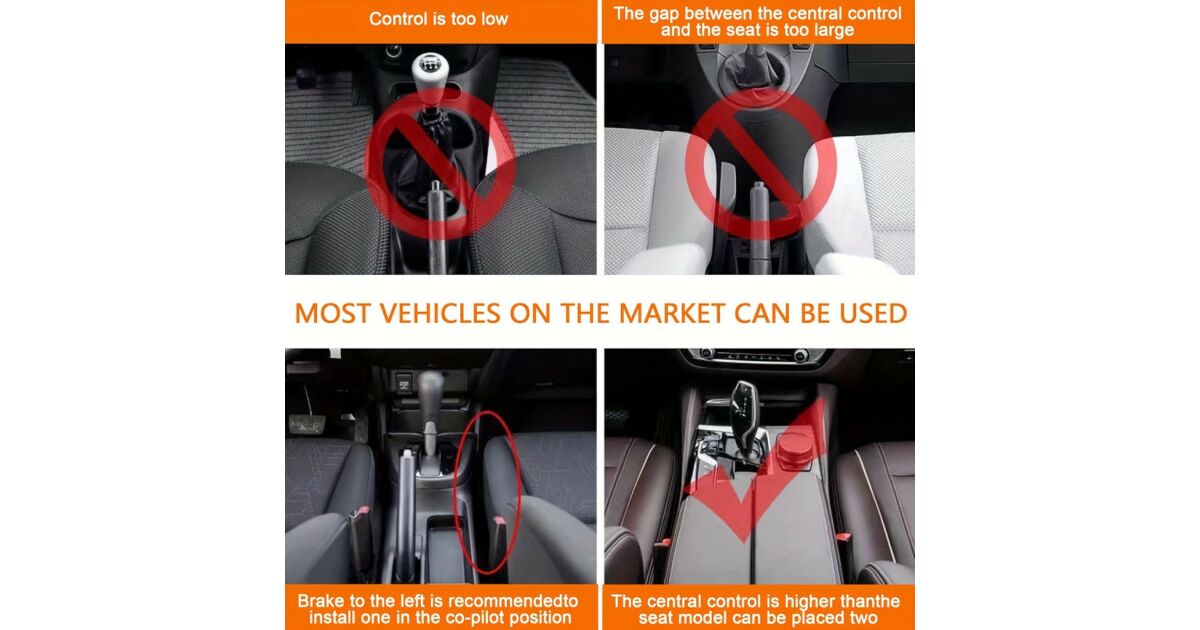 Control is too low

The gap between the central control and the seat is too large

MOST VEHICLES ON THE MARKET CAN BE USED

Brake to the left is recommendedto install one in the co-pilot position

The central control is higher thanthe seat model can be placed two