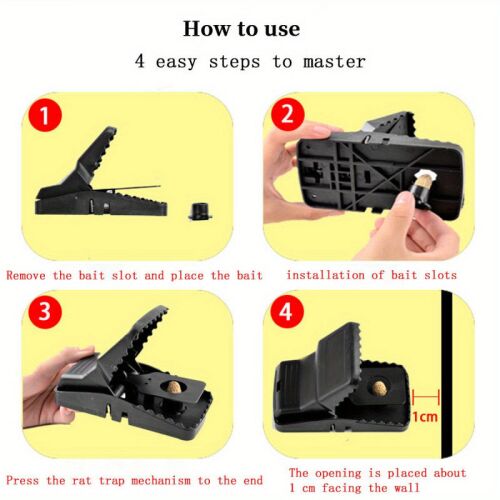 How to use

4 easy steps to master

1

Remove the bait slot and place the bait

2

installation of bait slots

3

Press the rat trap mechanism to the end

4

1cm

The opening is placed about 1 cm facing the wall