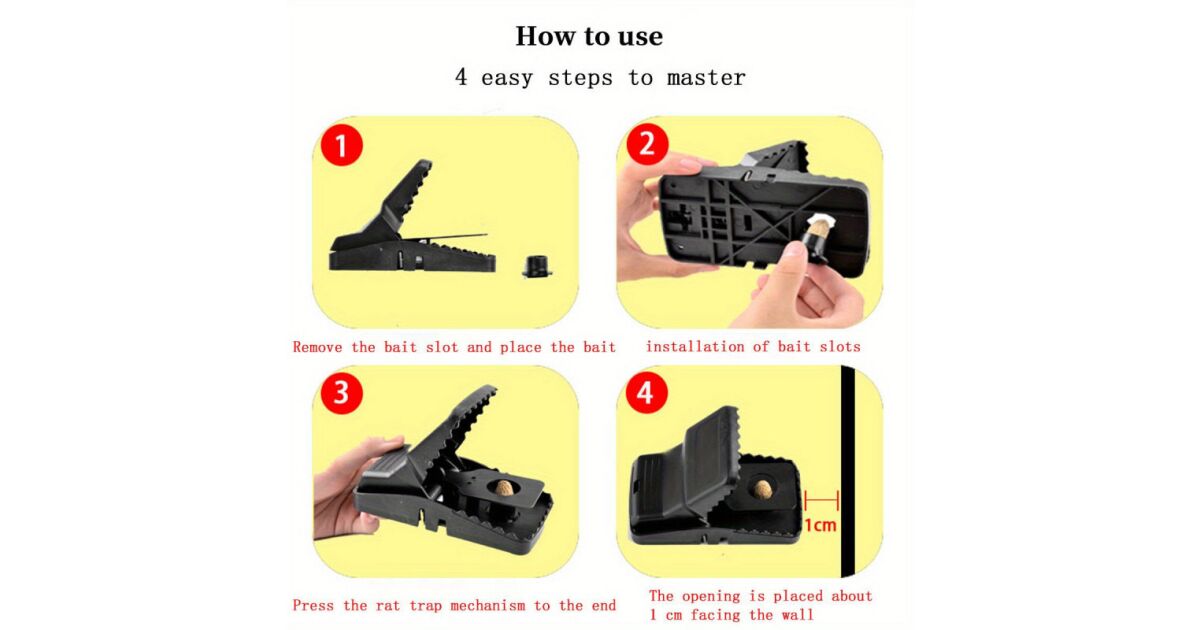 How to use

4 easy steps to master

1

Remove the bait slot and place the bait

2

installation of bait slots

3

Press the rat trap mechanism to the end

4

1cm

The opening is placed about 1 cm facing the wall