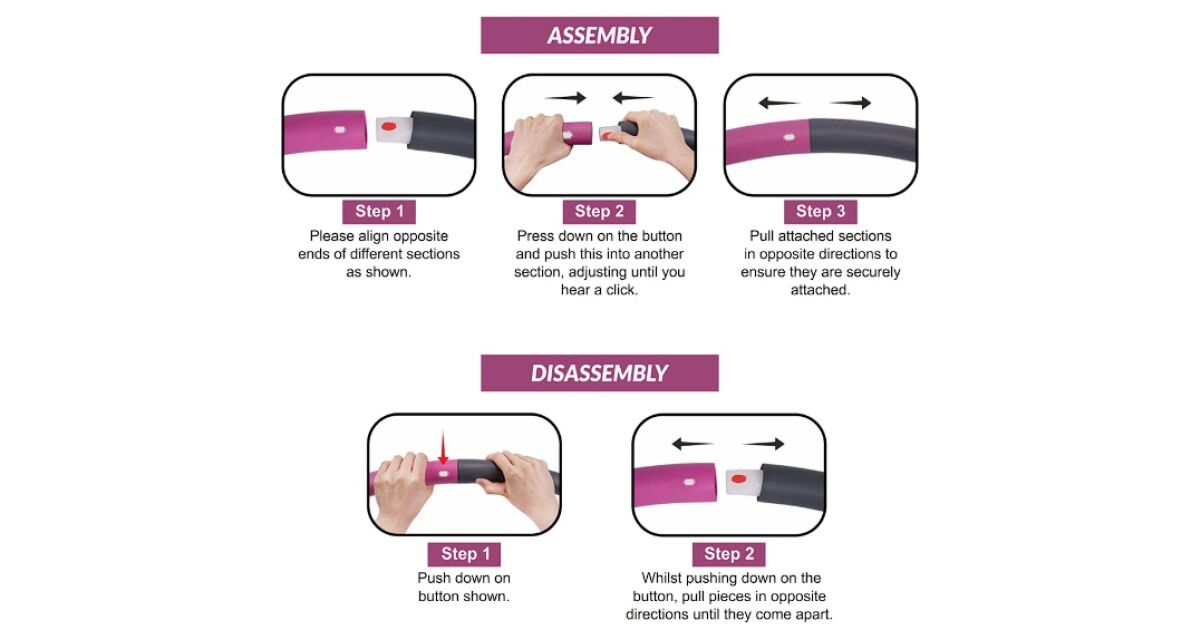 ASSEMBLY

Step 1
Please align opposite ends of different sections as shown.

Step 2
Press down on the button and push this into another section, adjusting until you hear a click.

Step 3
Pull attached sections in opposite directions to ensure they are securely attached.

DISASSEMBLY

Step 1
Push down on button shown.

Step 2
Whilst pushing down on the button, pull pieces in opposite directions until they come apart.