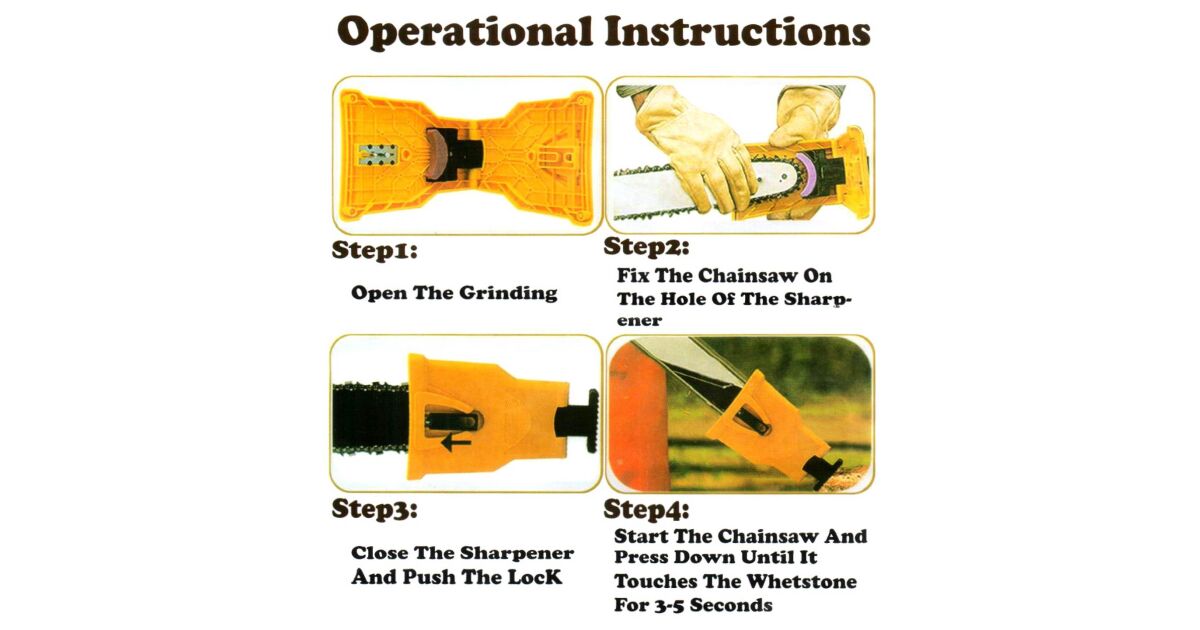 Operational Instructions

Step1:

Open The Grinding

Step2:

Fix The Chainsaw On The Hole Of The Sharpener

Step3:

Close The Sharpener And Push The LocK

Step4:

Start The Chainsaw And Press Down Until It Touches The Whetstone For 3-5 Seconds