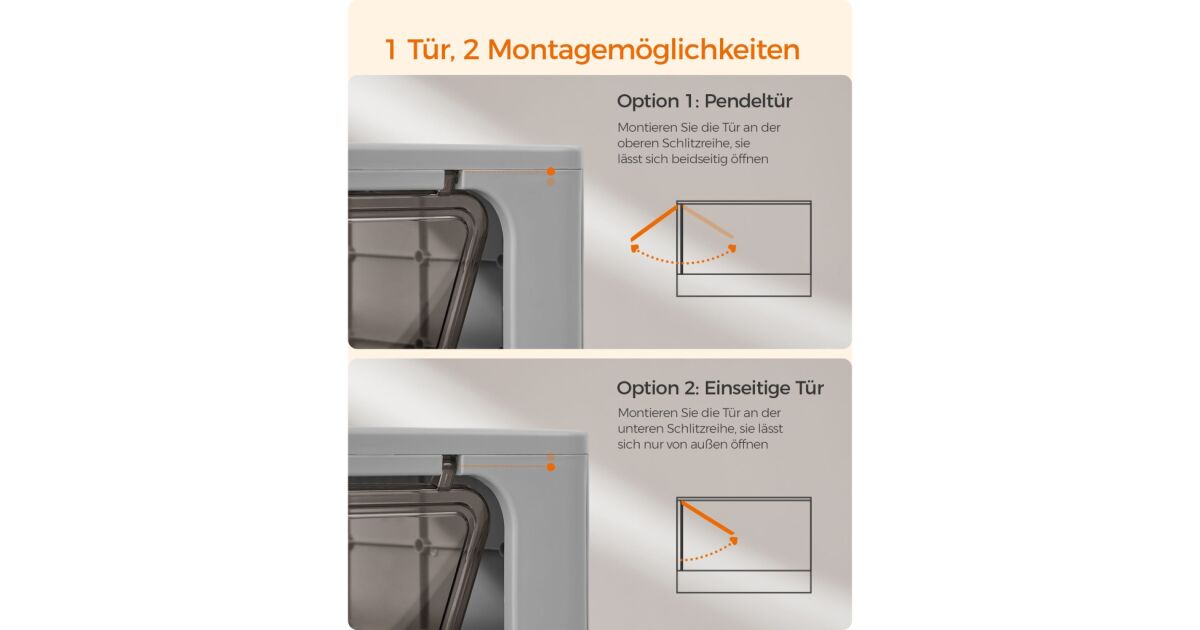 1 Tür, 2 Montagemöglichkeiten

Option 1: Pendeltür

Montieren Sie die Tür an der oberen Schlitzreihe, sie lässt sich beidseitig öffnen

Option 2: Einseitige Tür

Montieren Sie die Tür an der unteren Schlitzreihe, sie lässt sich nur von außen öffnen