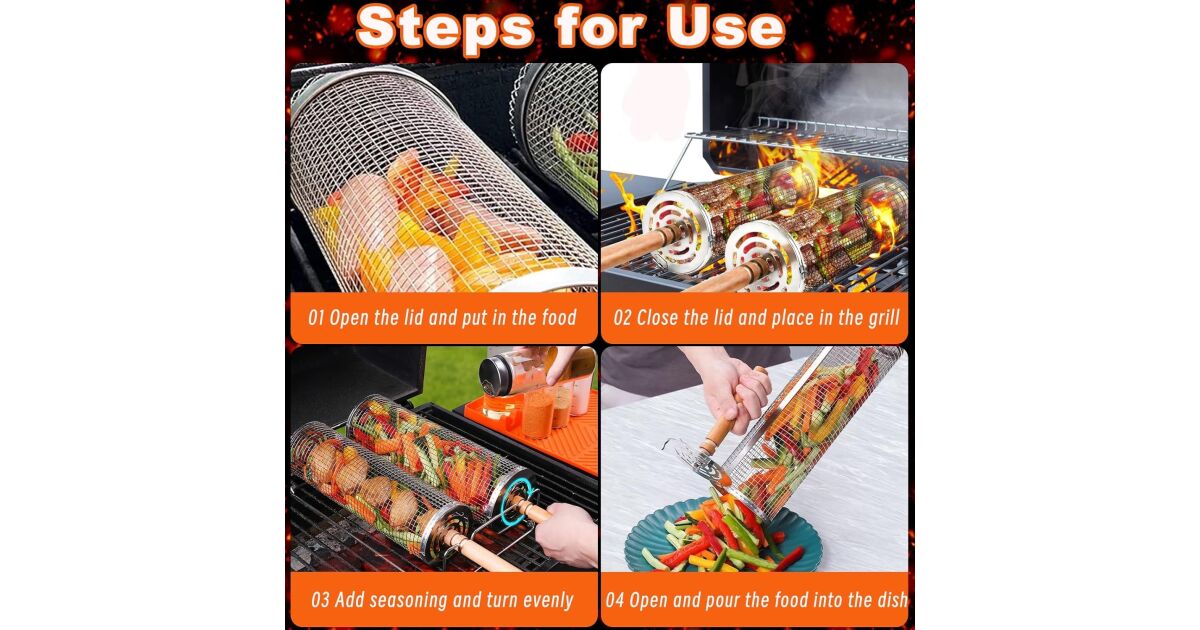 Steps for Use

01 Open the lid and put in the food

02 Close the lid and place in the grill

03 Add seasoning and turn evenly

04 Open and pour the food into the dish