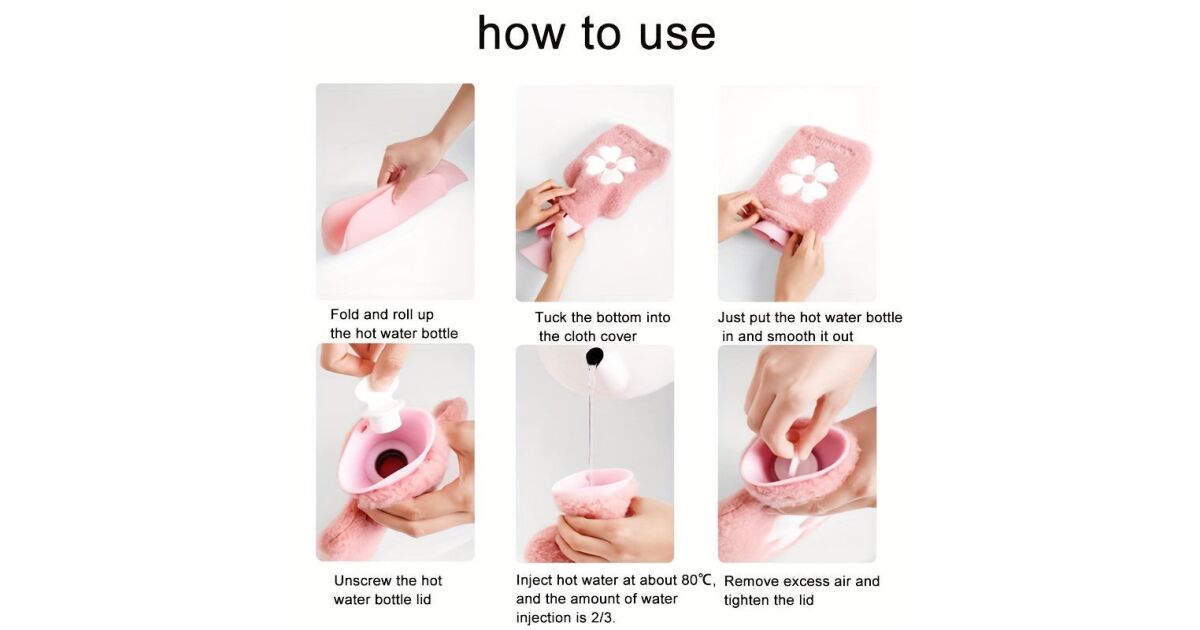 how to use

Fold and roll up the hot water bottle

Tuck the bottom into the cloth cover

Just put the hot water bottle in and smooth it out

Unscrew the hot water bottle lid

Inject hot water at about 80℃, and the amount of water injection is 2/3.

Remove excess air and tighten the lid