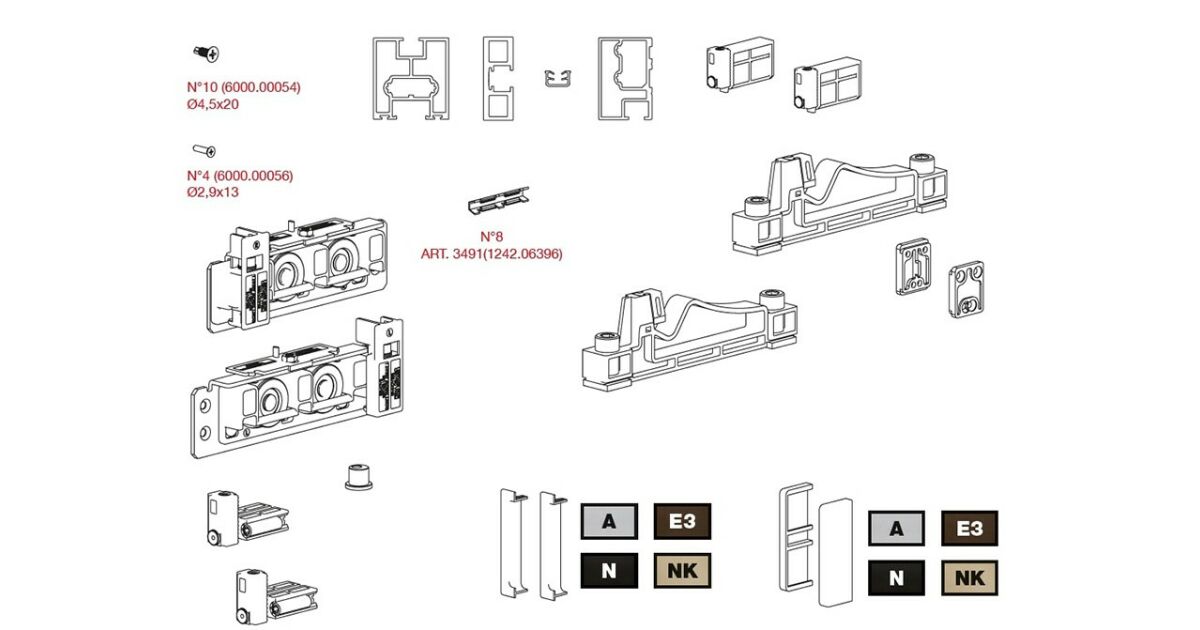 N°10 (6000.00054)
Ø4,5x20

N°4 (6000.00056)
Ø2,9x13

N°8
ART. 3491(1242.06396)

A

E3

N

NK

A

E3

N

NK