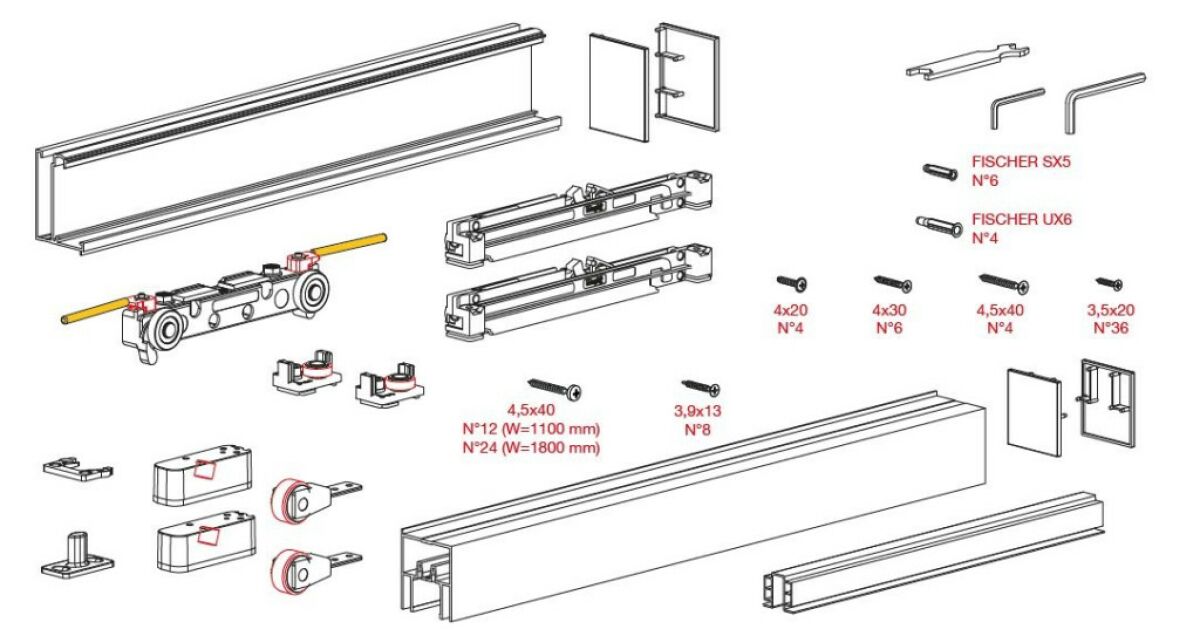 FISCHER SX5
N°6

FISCHER UX6
N°4

4x20
N°4

4x30
N°6

4,5x40
N°4

3,5x20
N°36

4,5x40
N°12 (W=1100 mm)
N°24 (W=1800 mm)

3,9x13
N°8