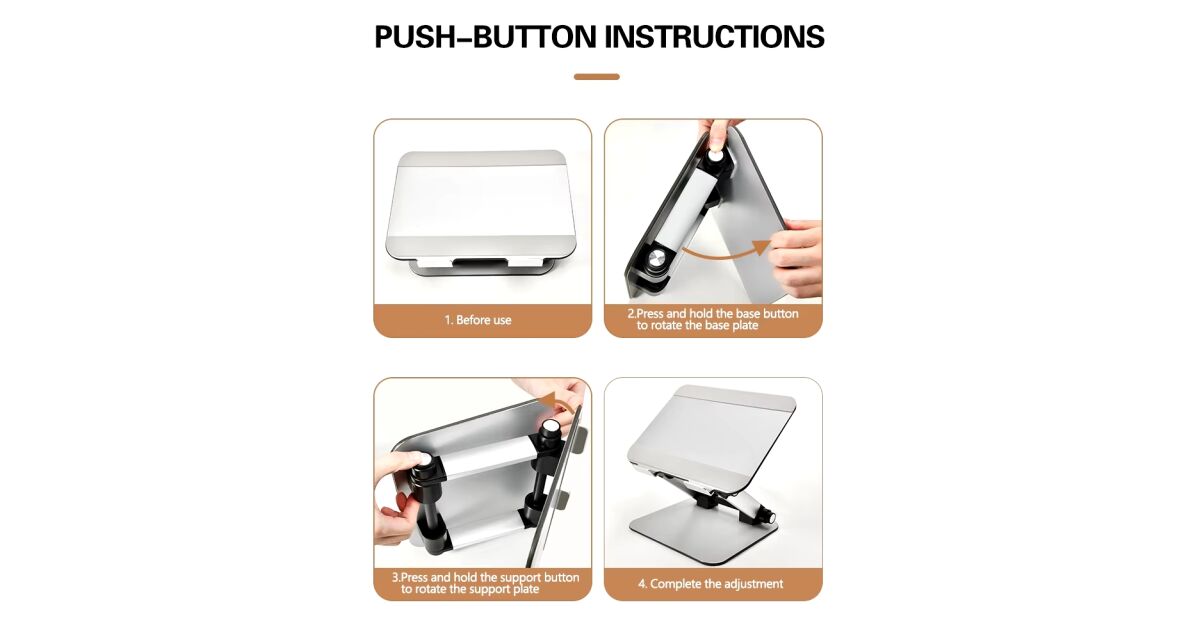 PUSH-BUTTON INSTRUCTIONS

1. Before use

2.Press and hold the base button to rotate the base plate

3.Press and hold the support button to rotate the support plate

4. Complete the adjustment