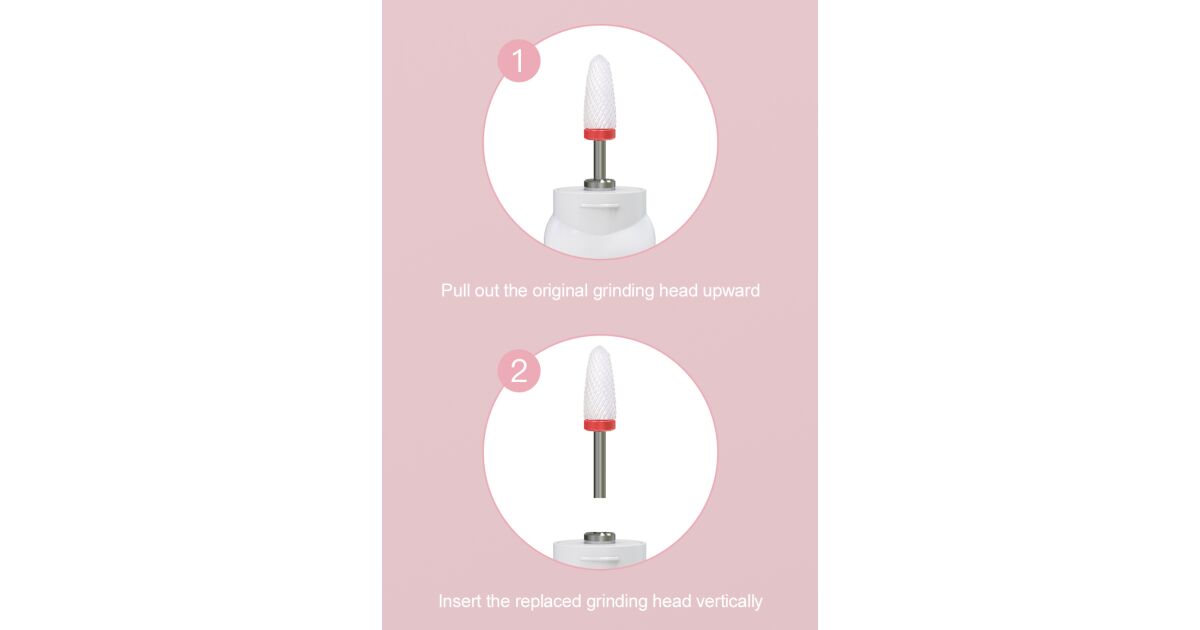 1

Pull out the original grinding head upward

2

Insert the replaced grinding head vertically