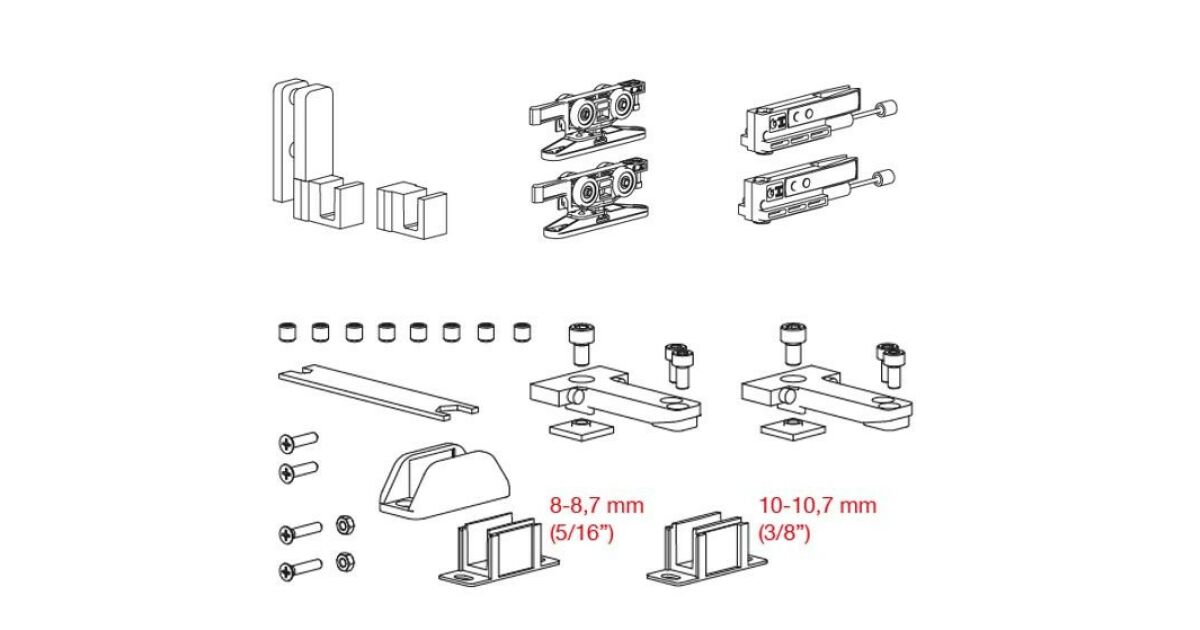 8-8,7 mm
(5/16”)

10-10,7 mm
(3/8”)