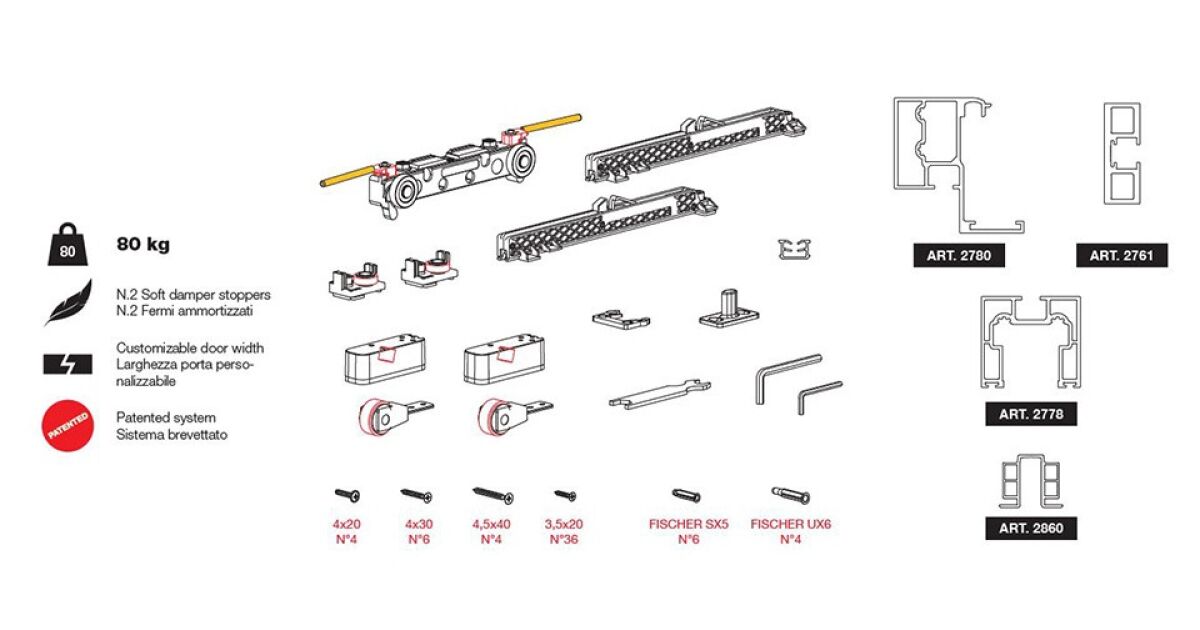 80

80 kg

N.2 Soft damper stoppers
N.2 Fermi ammortizzati

Customizable door width
Larghezza porta personalizzabile

PATENTED

Patented system
Sistema brevettato

4x20
N°4

4x30
N°6

4,5x40
N°4

3,5x20
N°36

FISCHER SX5
N°6

FISCHER UX6
N°4

ART. 2780

ART. 2761

ART. 2778

ART. 2860