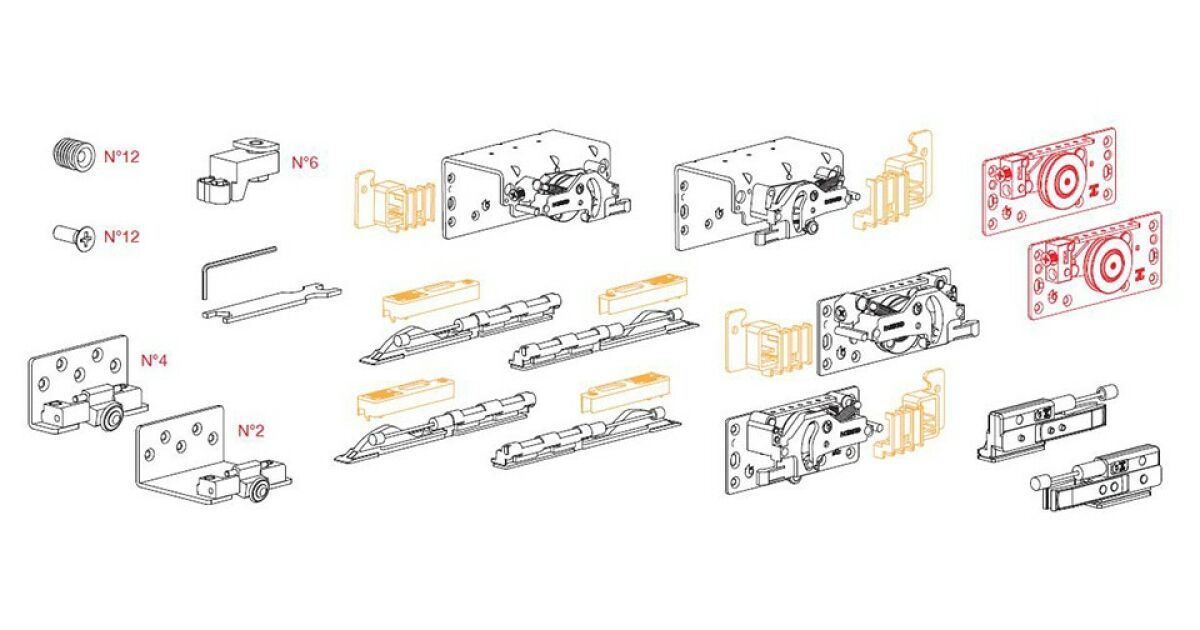 N°12

N°12

N°6

N°4

N°2