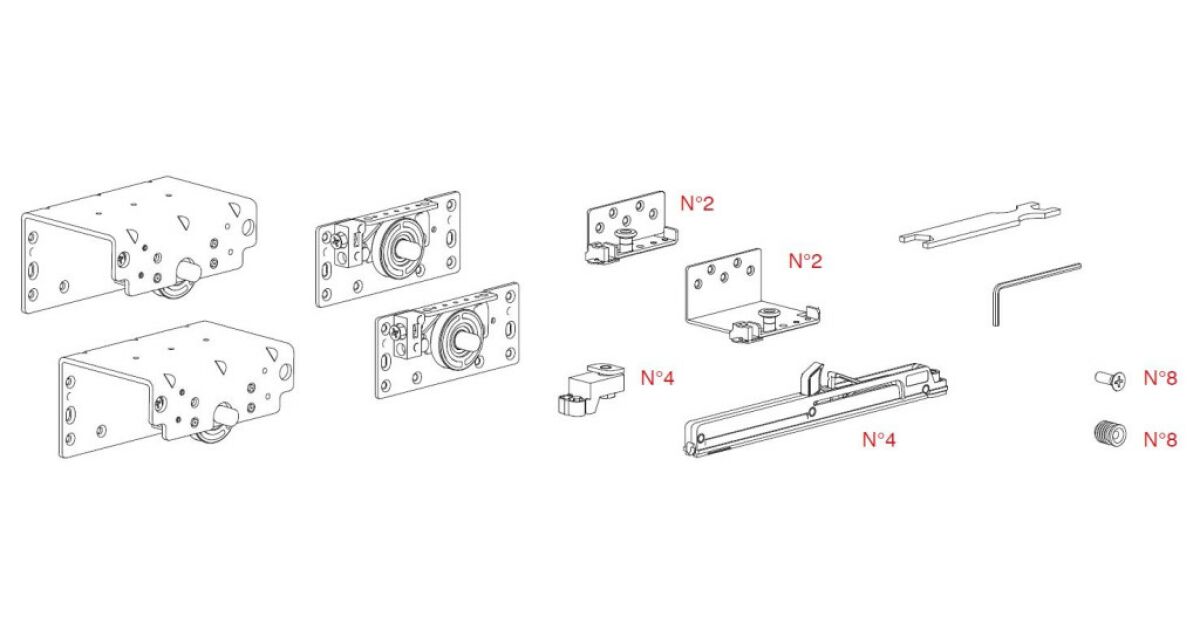 N°2
N°2
N°4
N°4
N°8
N°8