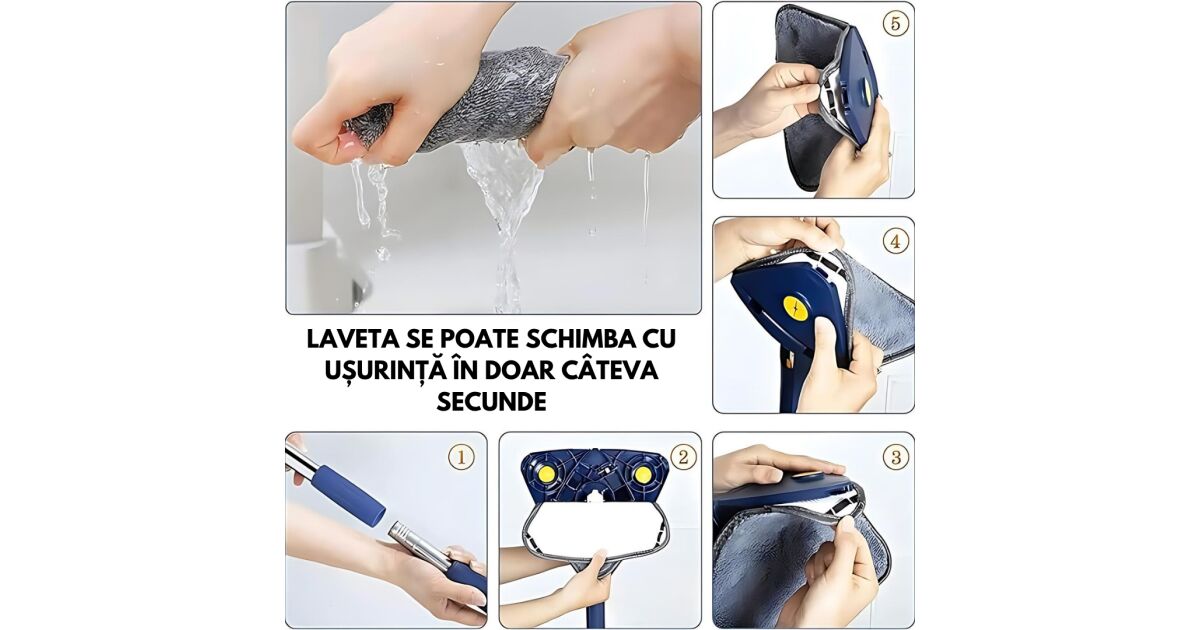 ⑤

④

LAVETA SE POATE SCHIMBA CU UȘURINȚĂ ÎN DOAR CÂTEVA SECUNDE

①

②

③