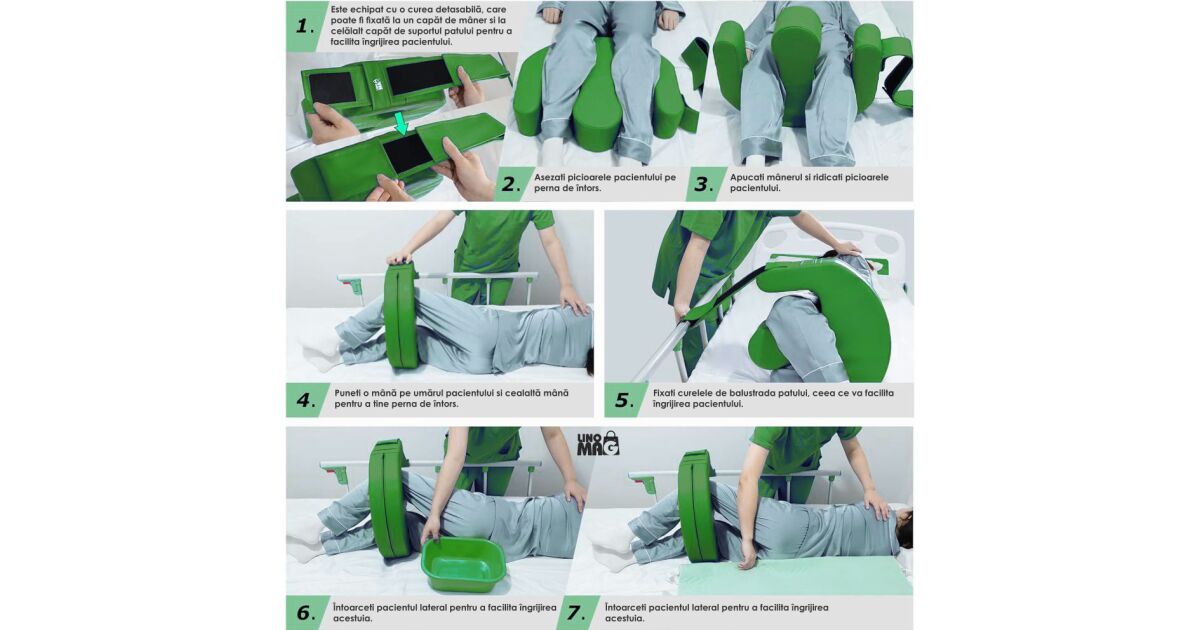 1. Este echipat cu o curea detasabilă, care poate fi fixată la un capăt de mâner si la celălalt capăt de suportul patului pentru a facilita îngrijirea pacientului.

2. Asezati picioarele pacientului pe perna de întors.

3. Apucati mânerul si ridicati picioarele pacientului.

4. Puneti o mână pe umărul pacientului si cealaltă mână pentru a tine perna de întors.

5. Fixati curelele de balustrada patului, ceea ce va facilita îngrijirea pacientului.

LINO MAG

6. Întoarceti pacientul lateral pentru a facilita îngrijirea acestuia.

7. Întoarceti pacientul lateral pentru a facilita îngrijirea acestuia.