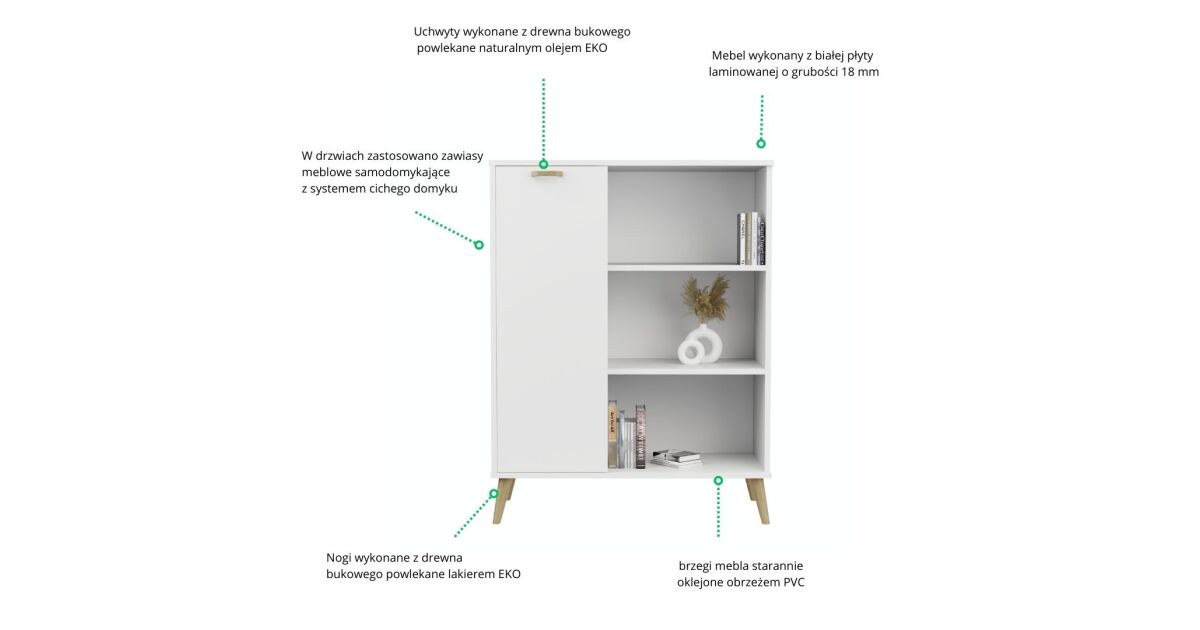 Uchwyty wykonane z drewna bukowego powlekane naturalnym olejem EKO

Mebel wykonany z białej płyty laminowanej o grubości 18 mm

W drzwiach zastosowano zawiasy meblowe samodomykające z systemem cichego domyku

Nogi wykonane z drewna bukowego powlekane lakierem EKO

brzegi mebla starannie oklejone obrzeżem PVC